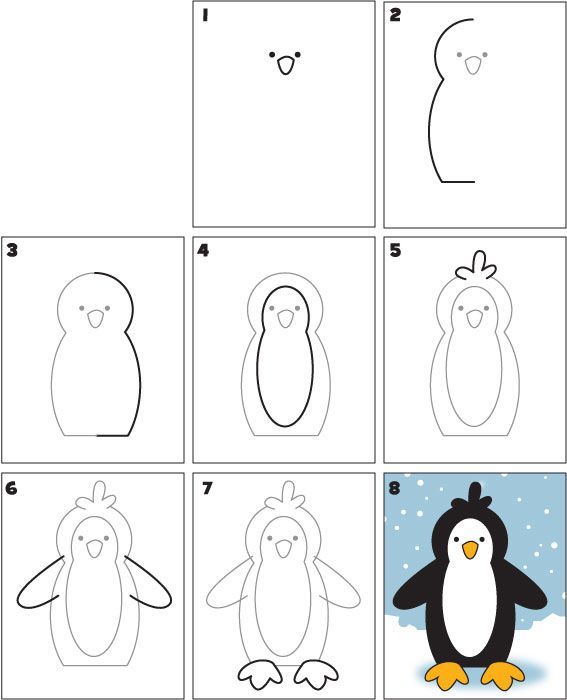 1

2

3

4

5

6

7

8