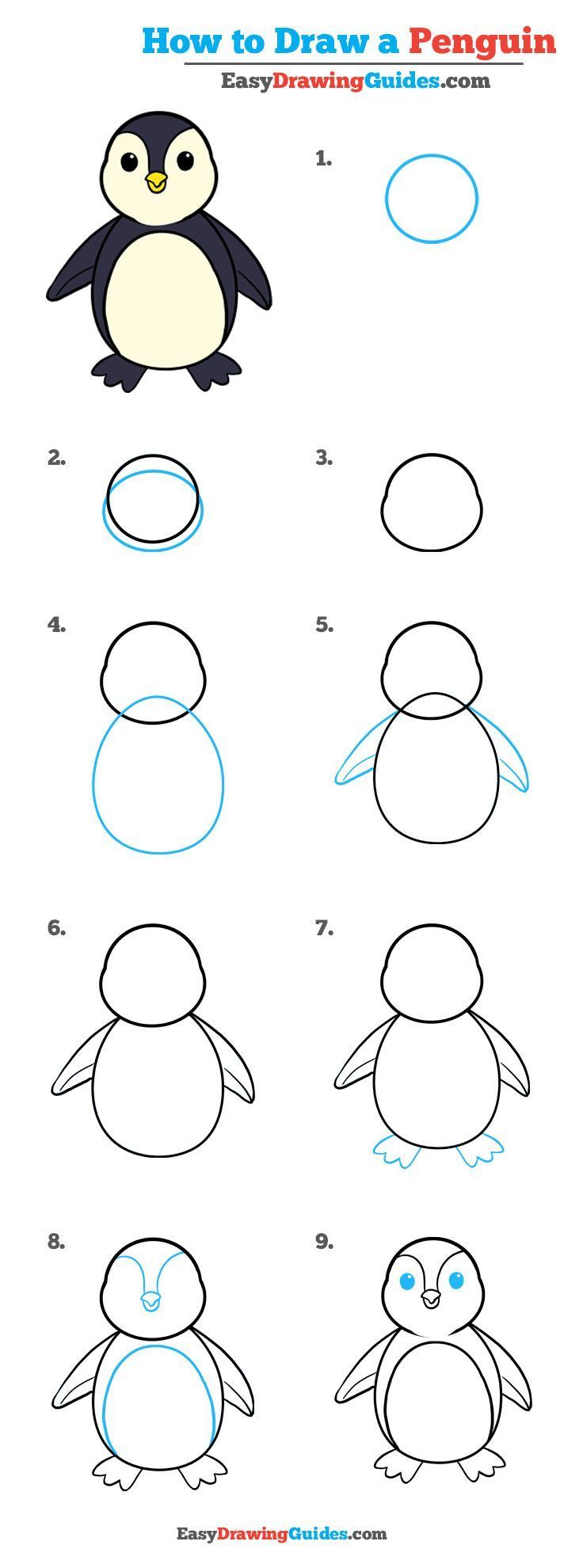 How to Draw a Penguin
EasyDrawingGuides.com

1.

2.

3.

4.

5.

6.

7.

8.

9.

EasyDrawingGuides.com