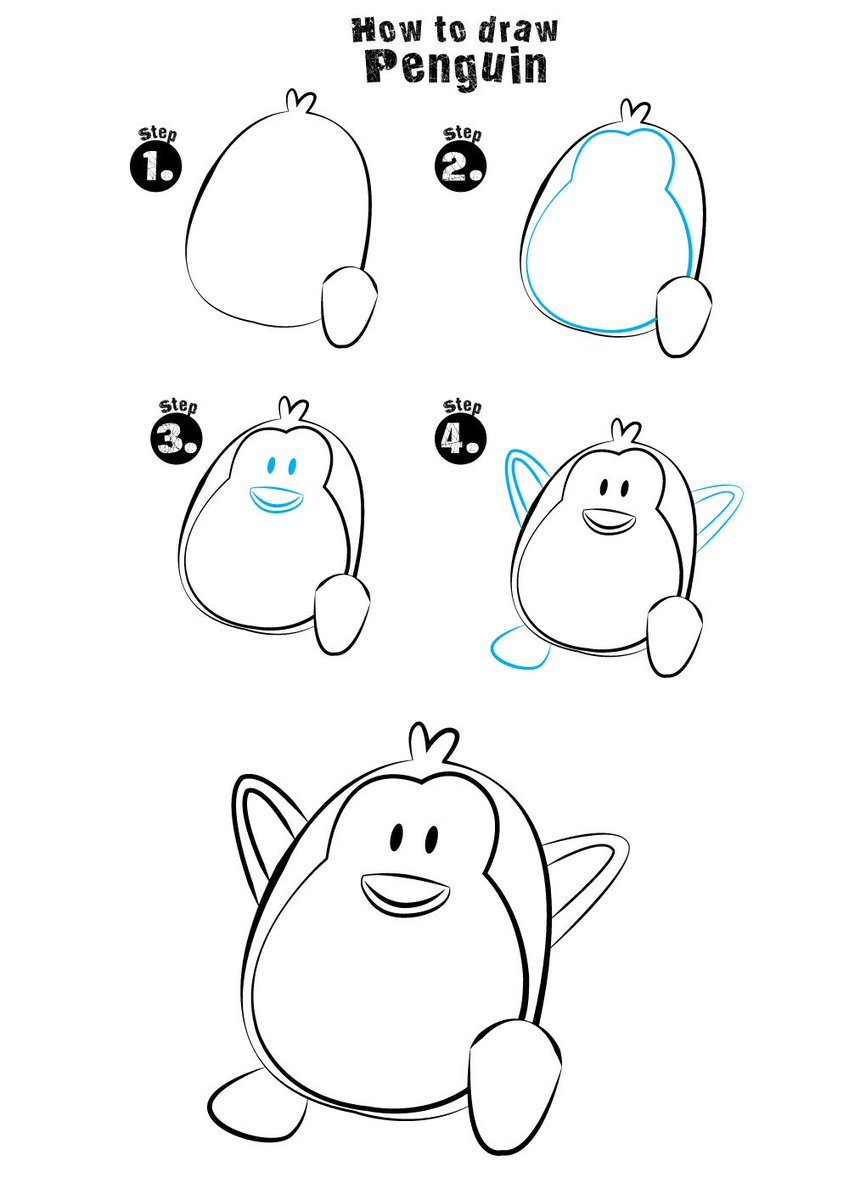 How to draw
Penguin

Step
1.

Step
2.

Step
3.

Step
4.