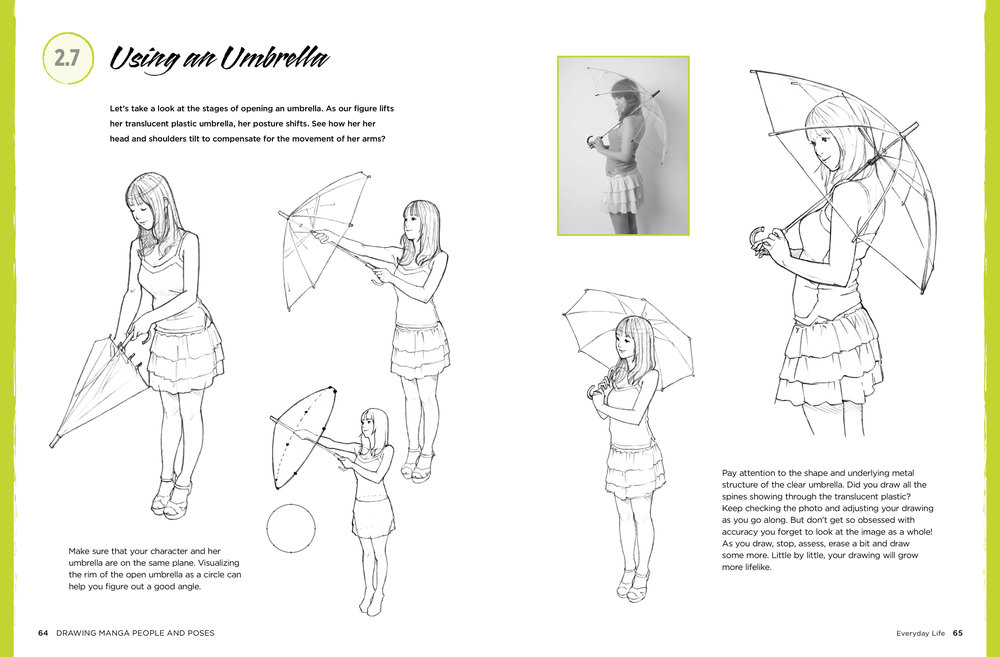 2.7 Using an Umbrella

Let's take a look at the stages of opening an umbrella. As our figure lifts her translucent plastic umbrella, her posture shifts. See how her her head and shoulders tilt to compensate for the movement of her arms?

Make sure that your character and her umbrella are on the same plane. Visualizing the rim of the open umbrella as a circle can help you figure out a good angle.

Pay attention to the shape and underlying metal structure of the clear umbrella. Did you draw all the spines showing through the translucent plastic? Keep checking the photo and adjusting your drawing as you go along. But don't get so obsessed with accuracy you forget to look at the image as a whole! As you draw, stop, assess, erase a bit and draw some more. Little by little, your drawing will grow more lifelike.

64 DRAWING MANGA PEOPLE AND POSES

Everyday Life 65