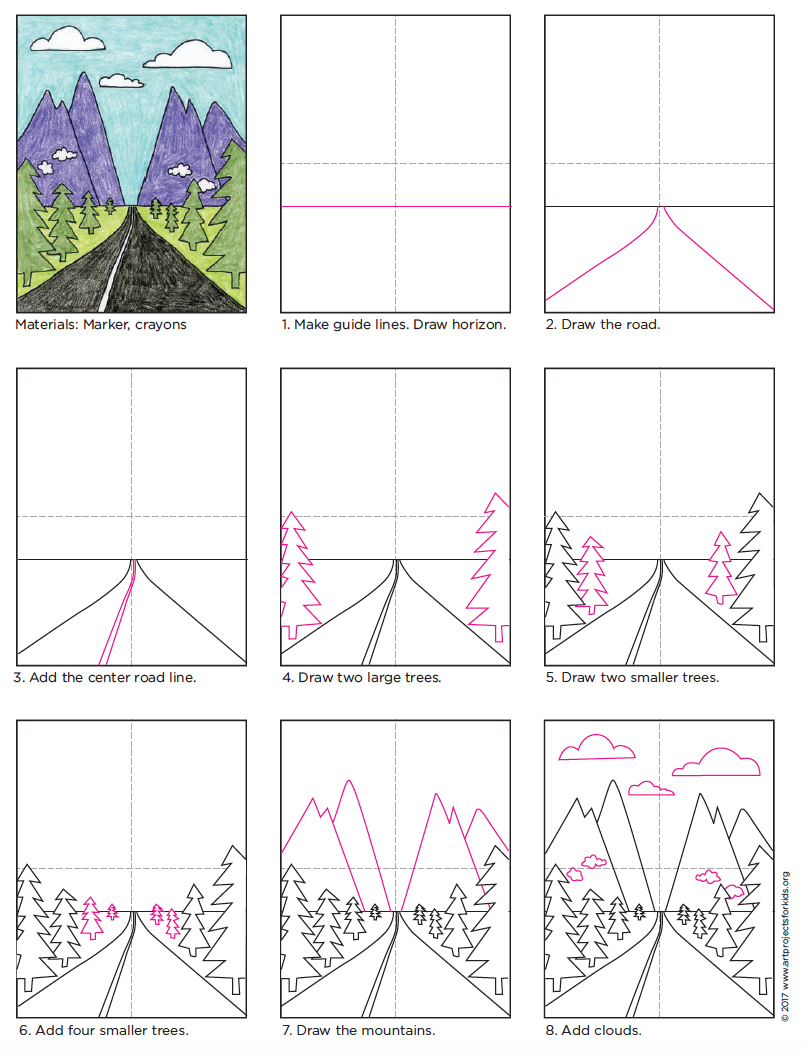 Materials: Marker, crayons

1. Make guide lines. Draw horizon.

2. Draw the road.

3. Add the center road line.

4. Draw two large trees.

5. Draw two smaller trees.

6. Add four smaller trees.

7. Draw the mountains.

8. Add clouds.

© 2017 www.artprojectsforkids.org