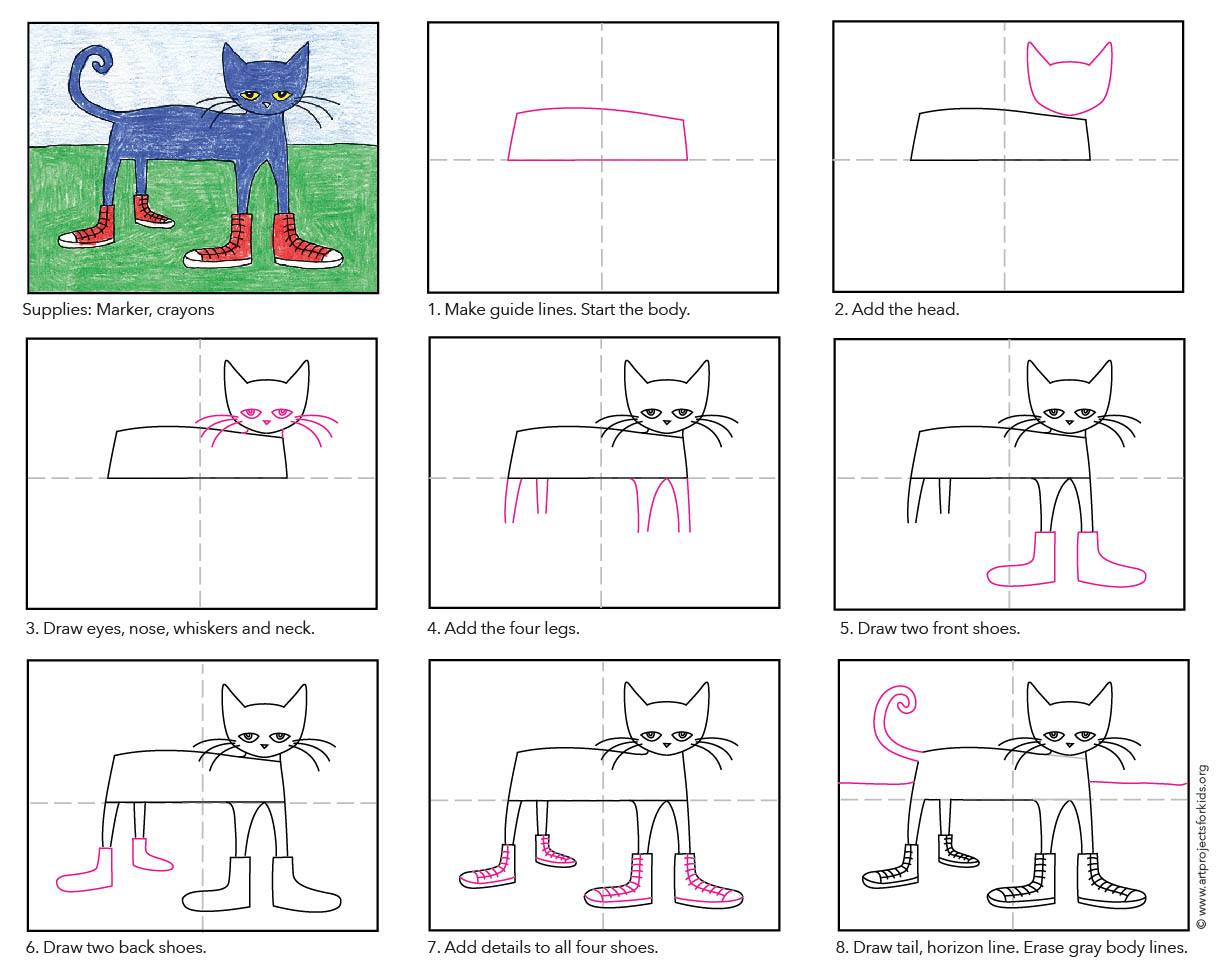 Supplies: Marker, crayons

1. Make guide lines. Start the body.

2. Add the head.

3. Draw eyes, nose, whiskers and neck.

4. Add the four legs.

5. Draw two front shoes.

6. Draw two back shoes.

7. Add details to all four shoes.

8. Draw tail, horizon line. Erase gray body lines.

© www.artprojectsforkids.org