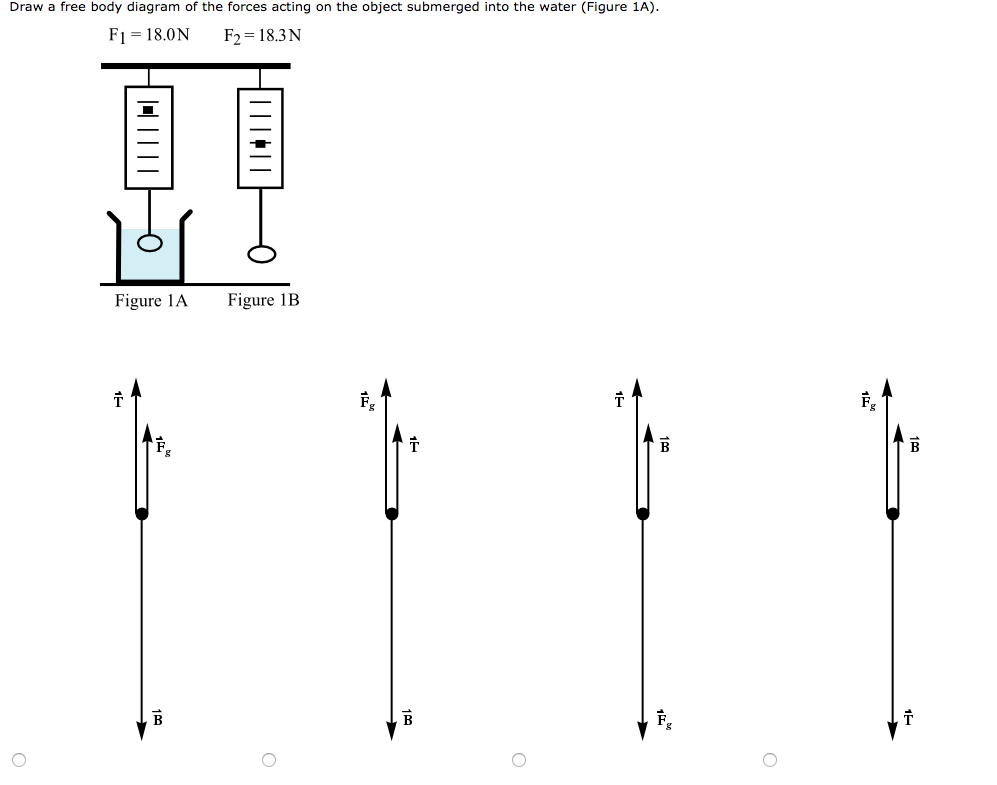 Draw a free body diagram of the forces acting on the object submerged into the water (Figure 1A).

$F_1 = 18.0N$ $F_2 = 18.3N$

Figure 1A Figure 1B

$\vec{T}$ $\vec{F}_g$ $\vec{B}$

$\vec{F}_g$ $\vec{T}$ $\vec{B}$

$\vec{T}$ $\vec{B}$ $\vec{F}_g$

$\vec{F}_g$ $\vec{B}$ $\vec{T}$