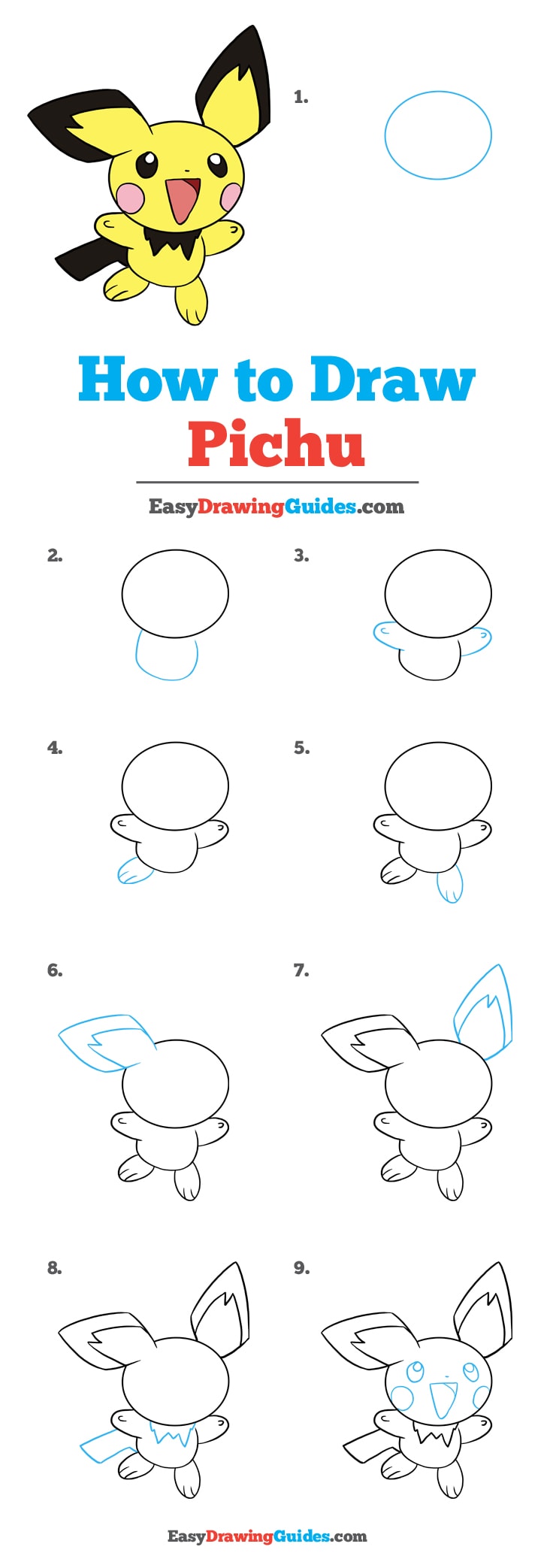 1.

How to Draw
Pichu

EasyDrawingGuides.com

2.

3.

4.

5.

6.

7.

8.

9.

EasyDrawingGuides.com