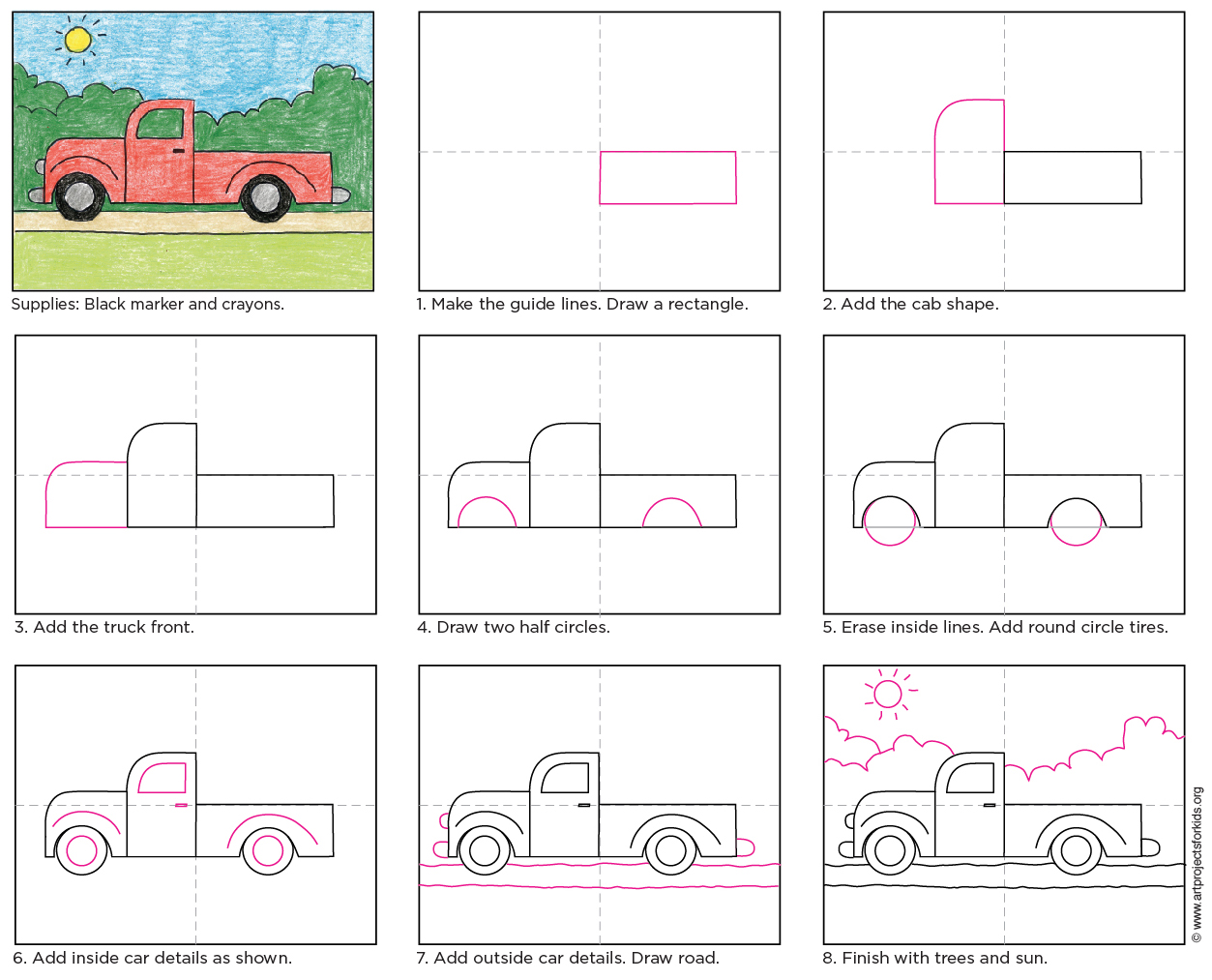 Supplies: Black marker and crayons.

1. Make the guide lines. Draw a rectangle.

2. Add the cab shape.

3. Add the truck front.

4. Draw two half circles.

5. Erase inside lines. Add round circle tires.

6. Add inside car details as shown.

7. Add outside car details. Draw road.

8. Finish with trees and sun.

© www.artprojectsforkids.org