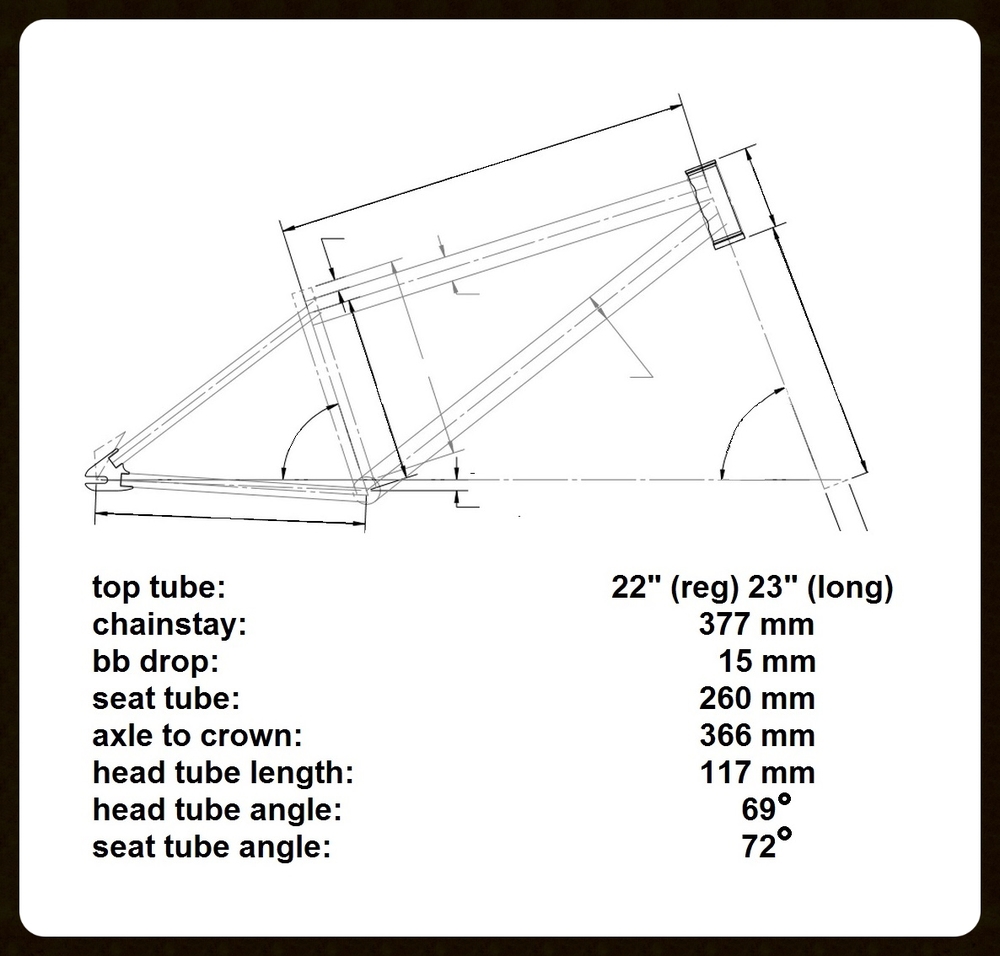 | | |
|---|---|
| top tube: | 22" (reg) 23" (long) |
| chainstay: | 377 mm |
| bb drop: | 15 mm |
| seat tube: | 260 mm |
| axle to crown: | 366 mm |
| head tube length: | 117 mm |
| head tube angle: | 69° |
| seat tube angle: | 72° |