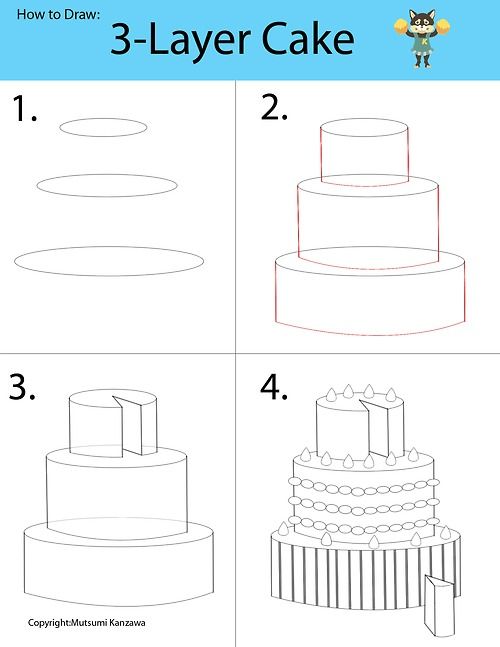 How to Draw:
3-Layer Cake

K

1.

2.

3.

4.

Copyright:Mutsumi Kanzawa