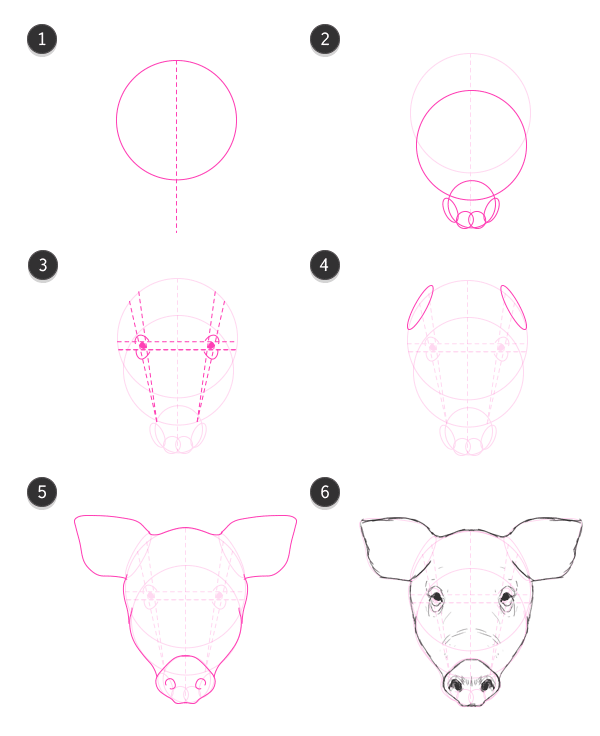 1

2

3

4

5

6