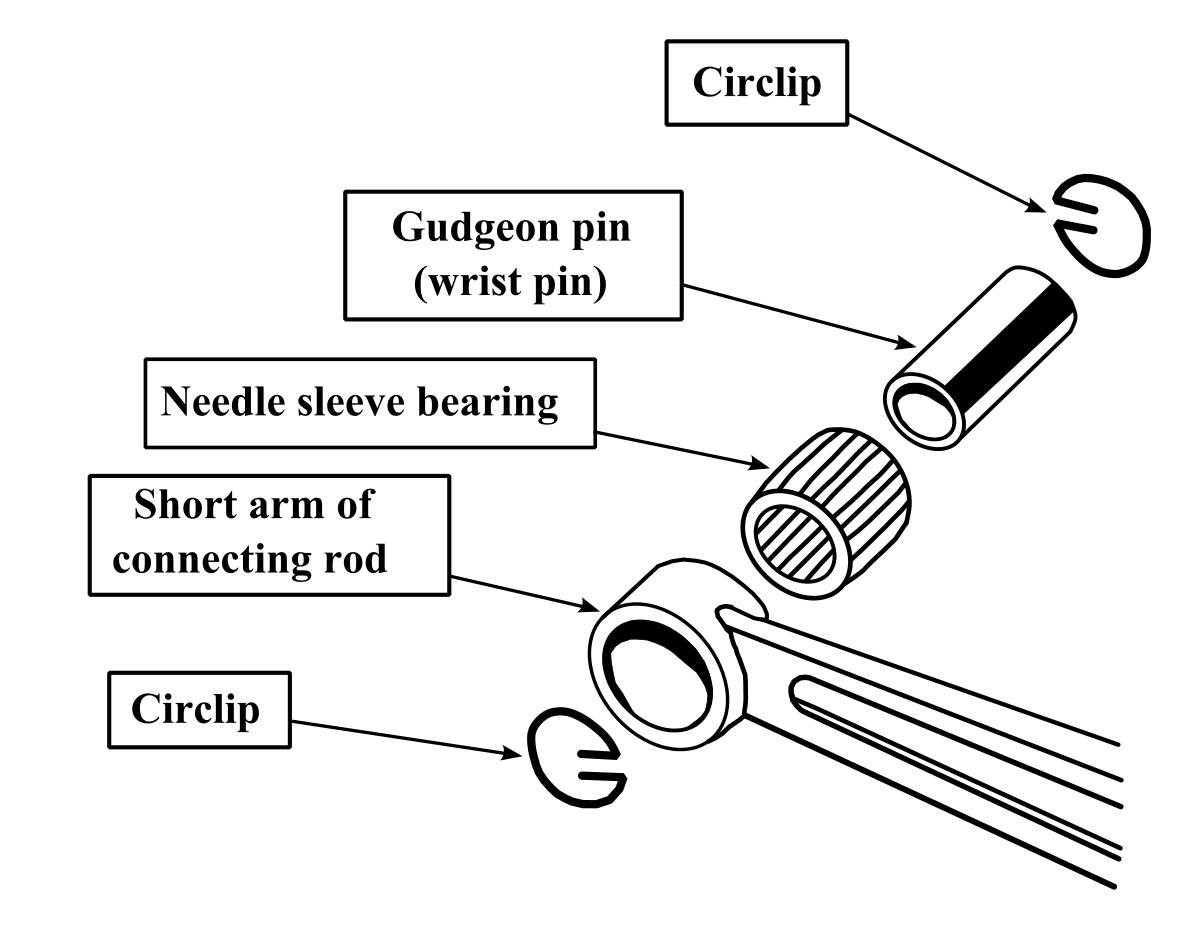 Circlip

Gudgeon pin
(wrist pin)

Needle sleeve bearing

Short arm of
connecting rod

Circlip