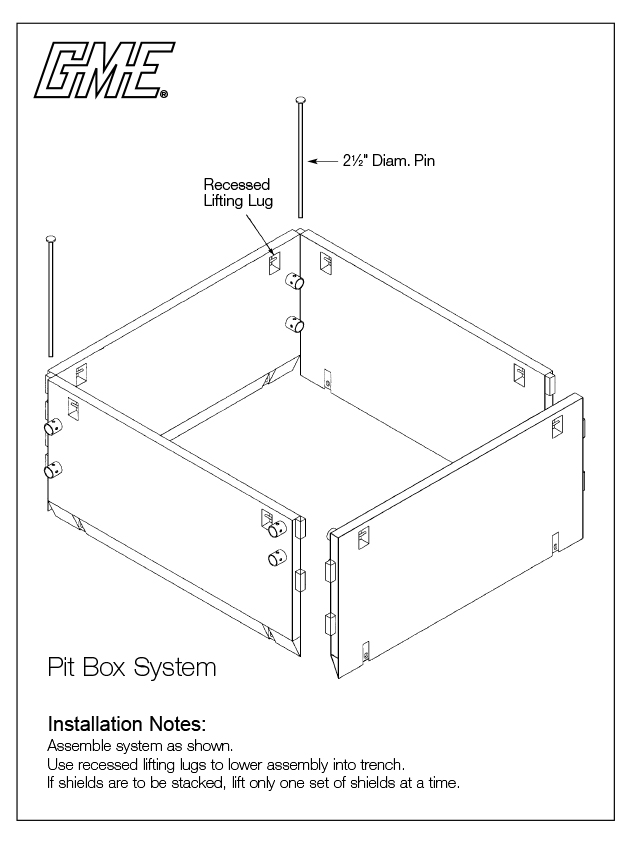 GME®

2½" Diam. Pin

Recessed Lifting Lug

Pit Box System

Installation Notes:
Assemble system as shown.
Use recessed lifting lugs to lower assembly into trench.
If shields are to be stacked, lift only one set of shields at a time.