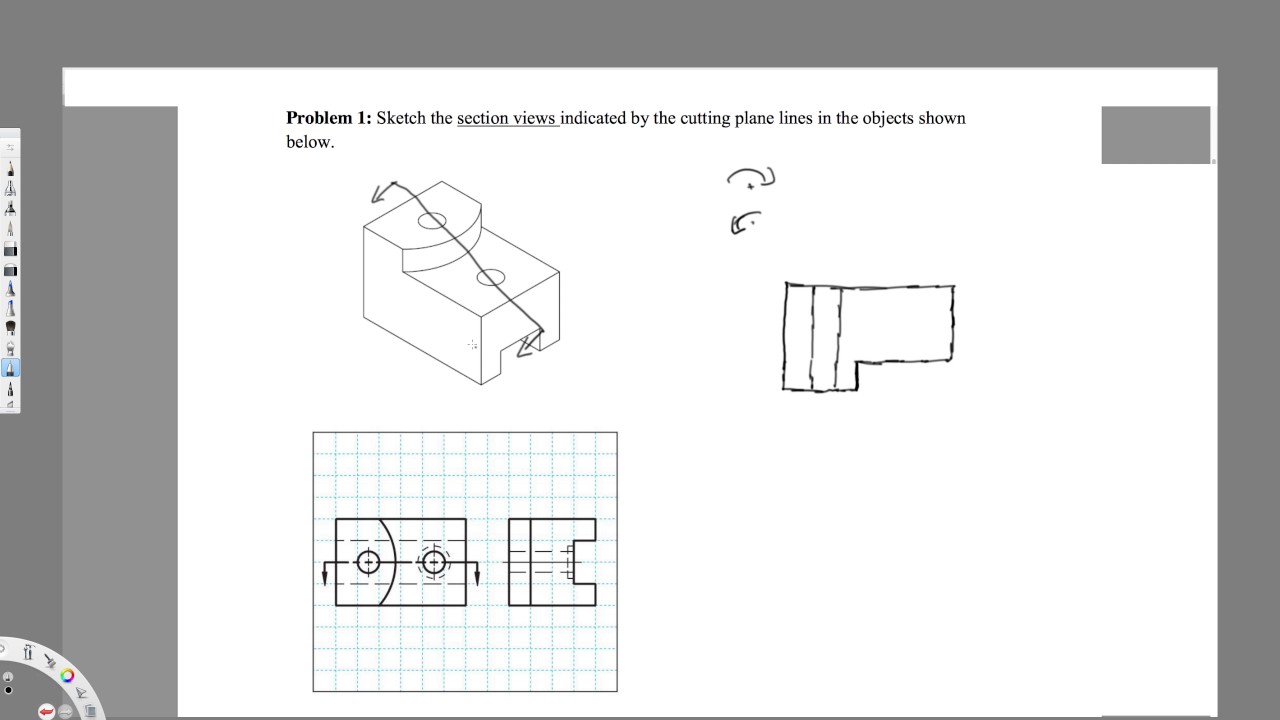 **Problem 1:** Sketch the section views indicated by the cutting plane lines in the objects shown below.