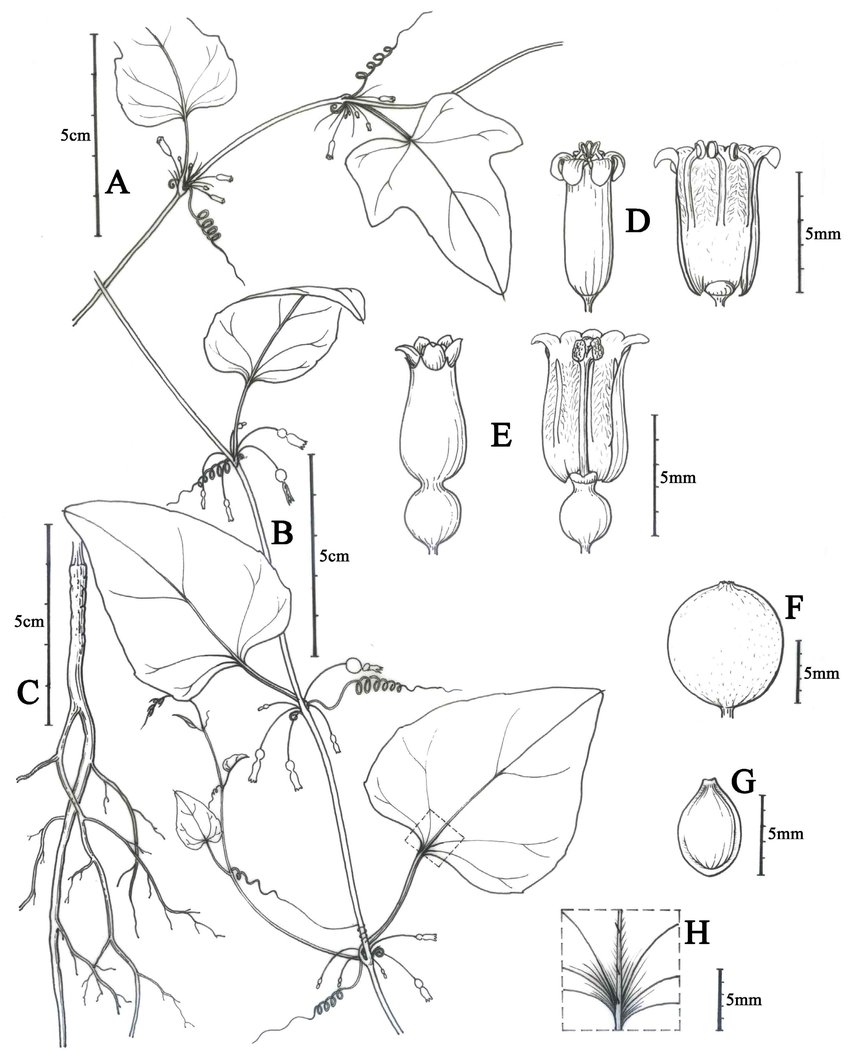 5cm
A
D
5mm
E
5mm
B
5cm
5cm
C
F
5mm
G
5mm
H
5mm