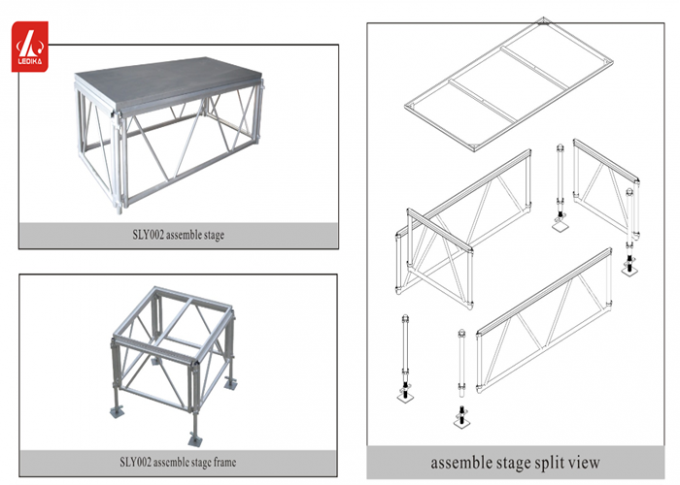 LEDIKA

SLY002 assemble stage

SLY002 assemble stage frame

assemble stage split view