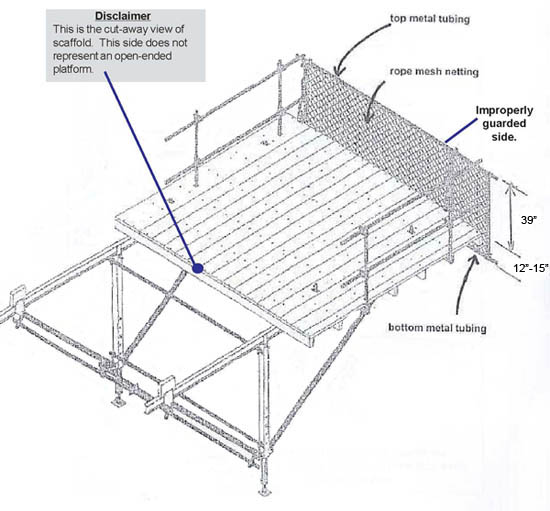 Disclaimer
This is the cut-away view of scaffold. This side does not represent an open-ended platform.

top metal tubing

rope mesh netting

Improperly guarded side.

39"

12"-15"

bottom metal tubing