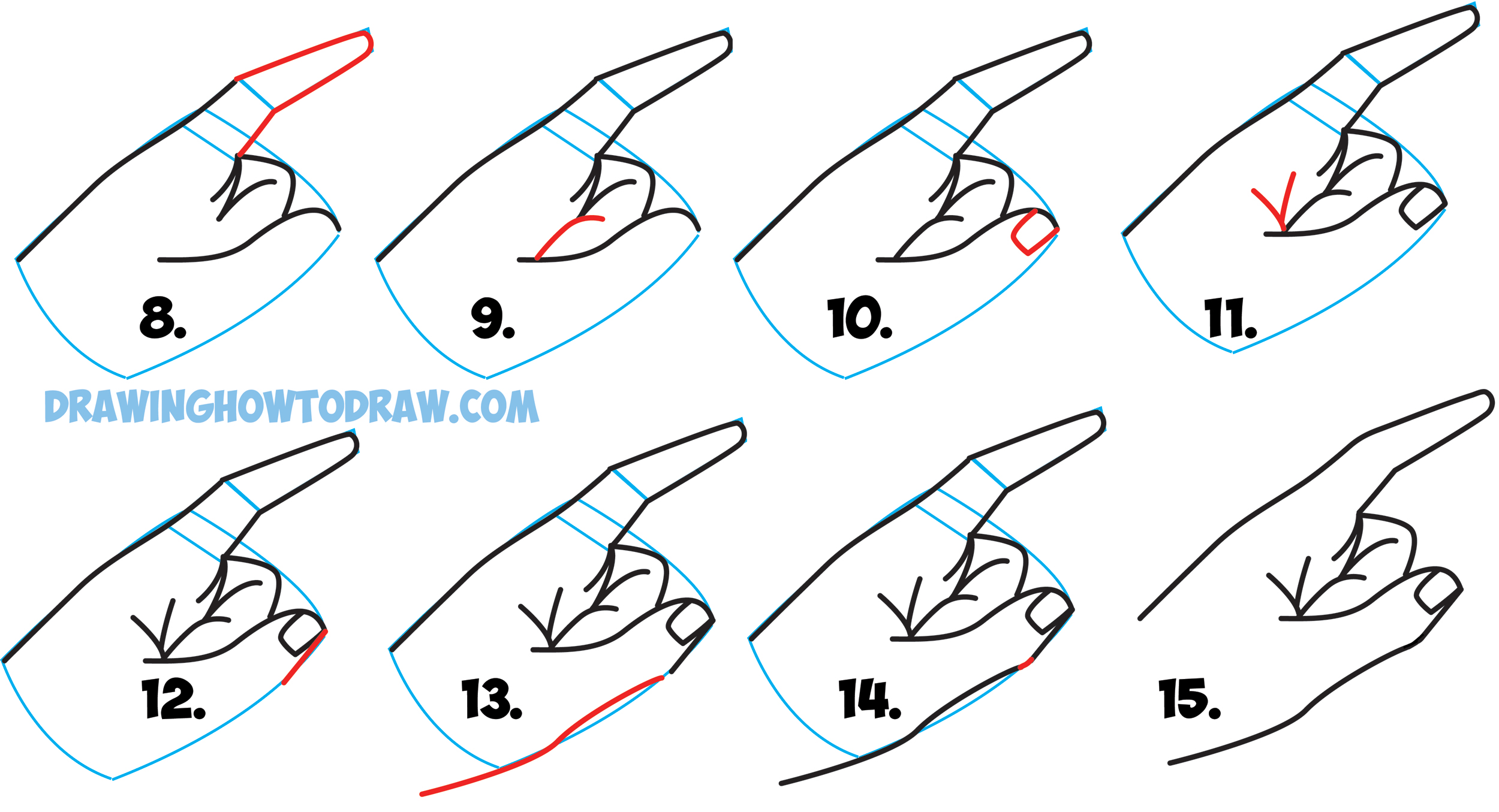 8.

9.

10.

11.

DRAWINGHOWTODRAW.COM

12.

13.

14.

15.