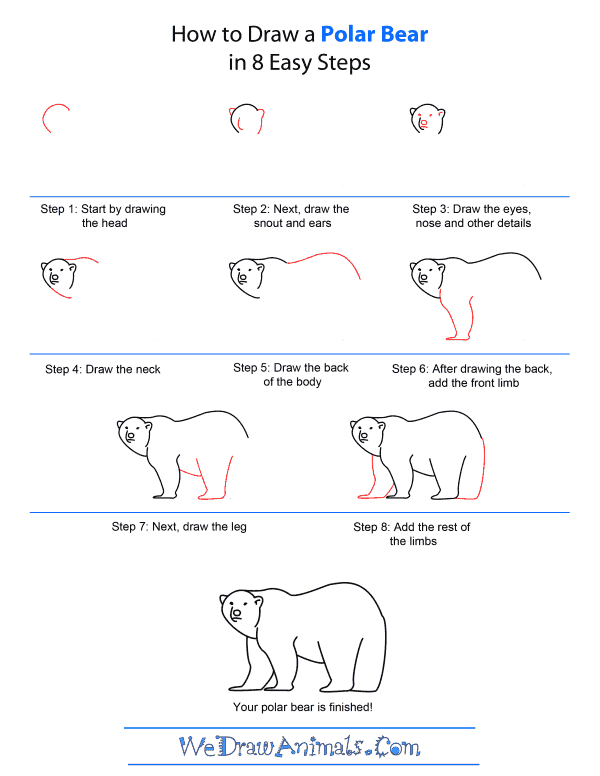 How to Draw a Polar Bear in 8 Easy Steps

Step 1: Start by drawing the head

Step 2: Next, draw the snout and ears

Step 3: Draw the eyes, nose and other details

Step 4: Draw the neck

Step 5: Draw the back of the body

Step 6: After drawing the back, add the front limb

Step 7: Next, draw the leg

Step 8: Add the rest of the limbs

Your polar bear is finished!

WeDrawAnimals.Com