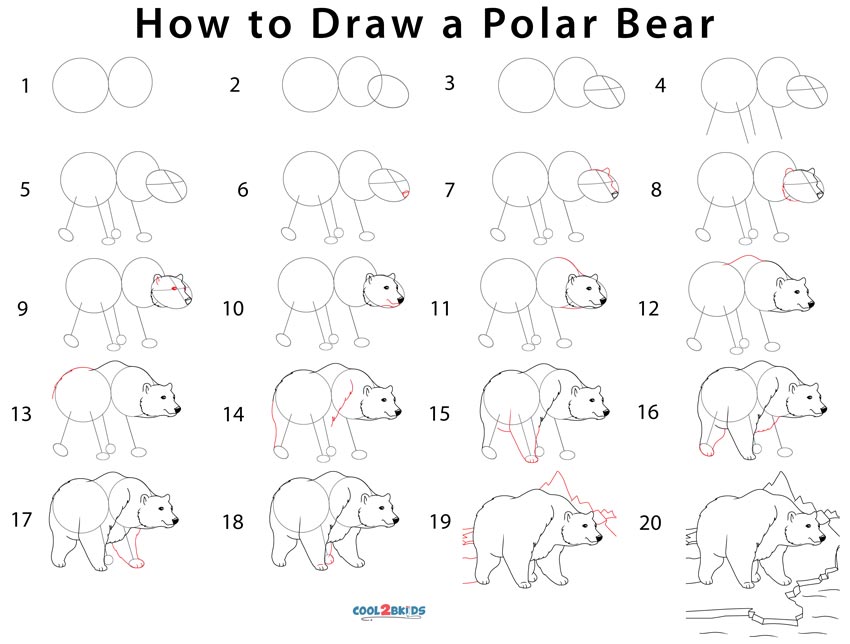 How to Draw a Polar Bear

1

2

3

4

5

6

7

8

9

10

11

12

13

14

15

16

17

18

19

20

COOL2BKIDS