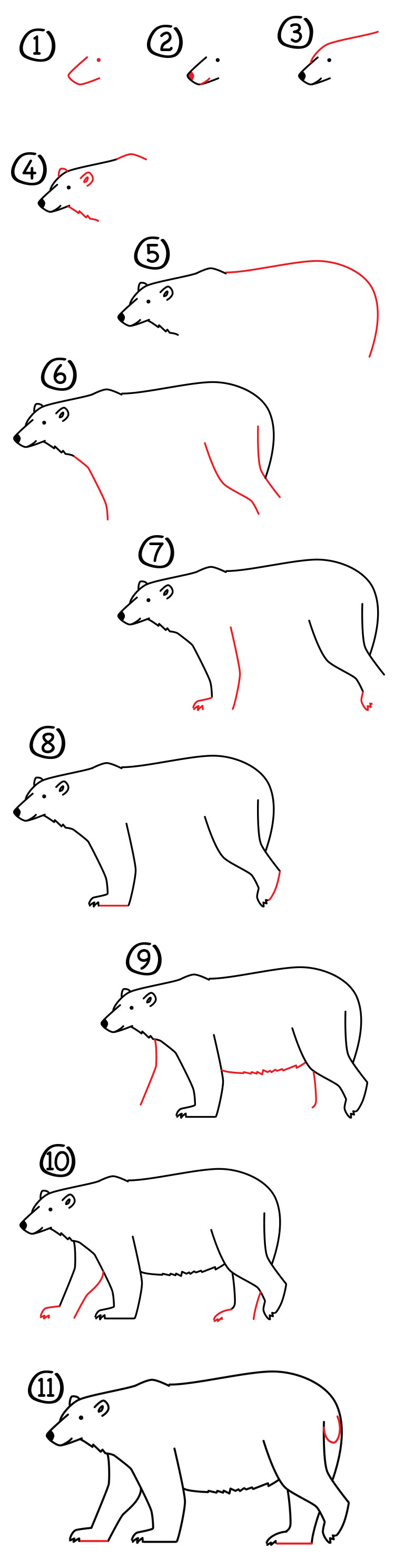 1
2
3
4
5
6
7
8
9
10
11