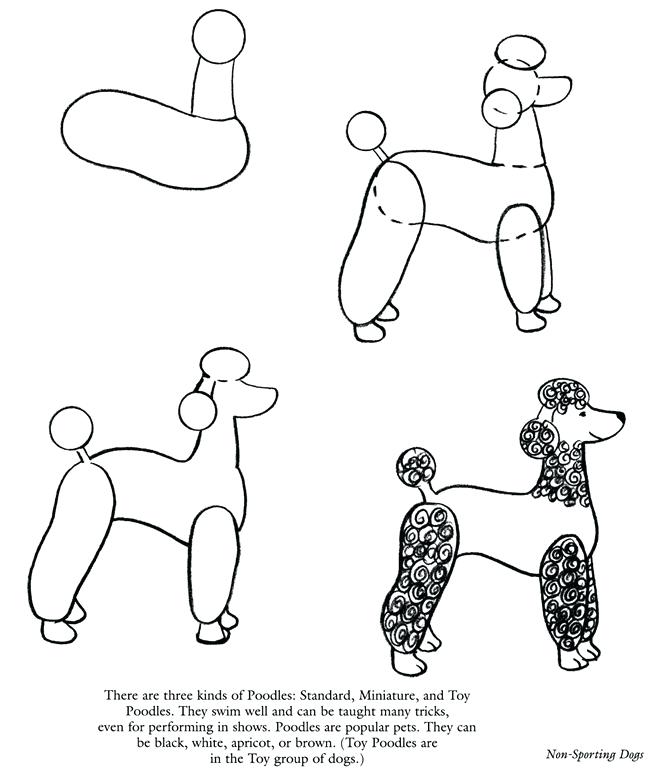 There are three kinds of Poodles: Standard, Miniature, and Toy Poodles. They swim well and can be taught many tricks, even for performing in shows. Poodles are popular pets. They can be black, white, apricot, or brown. (Toy Poodles are in the Toy group of dogs.)

Non-Sporting Dogs