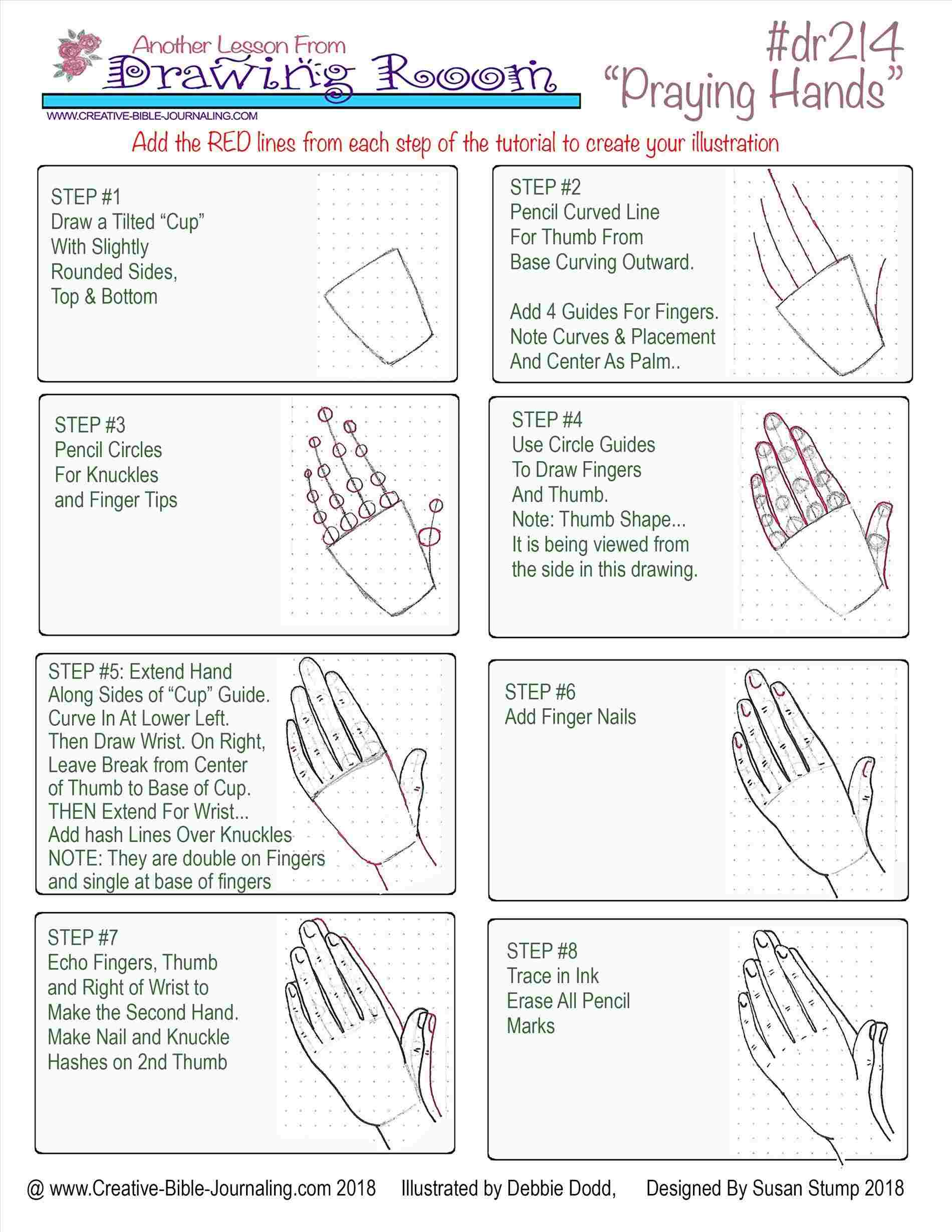 Another Lesson From
Drawing Room
WWW.CREATIVE-BIBLE-JOURNALING.COM

#dr214
"Praying Hands"

Add the RED lines from each step of the tutorial to create your illustration

STEP #1
Draw a Tilted "Cup" With Slightly Rounded Sides, Top & Bottom

STEP #2
Pencil Curved Line For Thumb From Base Curving Outward.

Add 4 Guides For Fingers. Note Curves & Placement And Center As Palm..

STEP #3
Pencil Circles For Knuckles and Finger Tips

STEP #4
Use Circle Guides To Draw Fingers And Thumb.
Note: Thumb Shape... It is being viewed from the side in this drawing.

STEP #5: Extend Hand Along Sides of "Cup" Guide. Curve In At Lower Left. Then Draw Wrist. On Right, Leave Break from Center of Thumb to Base of Cup. THEN Extend For Wrist... Add hash Lines Over Knuckles NOTE: They are double on Fingers and single at base of fingers

STEP #6
Add Finger Nails

STEP #7
Echo Fingers, Thumb and Right of Wrist to Make the Second Hand. Make Nail and Knuckle Hashes on 2nd Thumb

STEP #8
Trace in Ink
Erase All Pencil Marks

@ www.Creative-Bible-Journaling.com 2018 Illustrated by Debbie Dodd, Designed By Susan Stump 2018