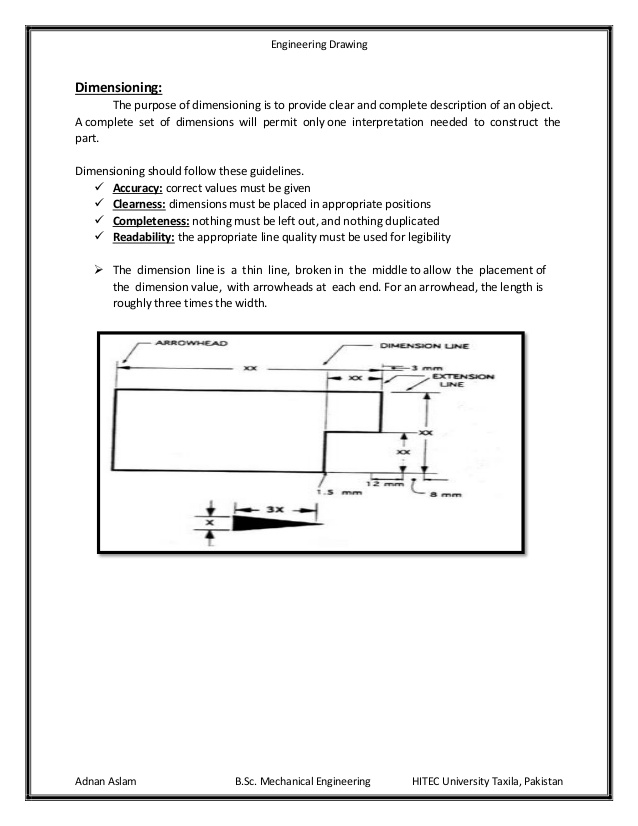 Engineering Drawing

Dimensioning:

The purpose of dimensioning is to provide clear and complete description of an object. A complete set of dimensions will permit only one interpretation needed to construct the part.

Dimensioning should follow these guidelines.

✓ Accuracy: correct values must be given
✓ Clearness: dimensions must be placed in appropriate positions
✓ Completeness: nothing must be left out, and nothing duplicated
✓ Readability: the appropriate line quality must be used for legibility

➢ The dimension line is a thin line, broken in the middle to allow the placement of the dimension value, with arrowheads at each end. For an arrowhead, the length is roughly three times the width.

ARROWHEAD
DIMENSION LINE
XX
XX
3 mm
EXTENSION LINE
XX
XX
1.5 mm
12 mm
8 mm
3X
X

Adnan Aslam B.Sc. Mechanical Engineering HITEC University Taxila, Pakistan