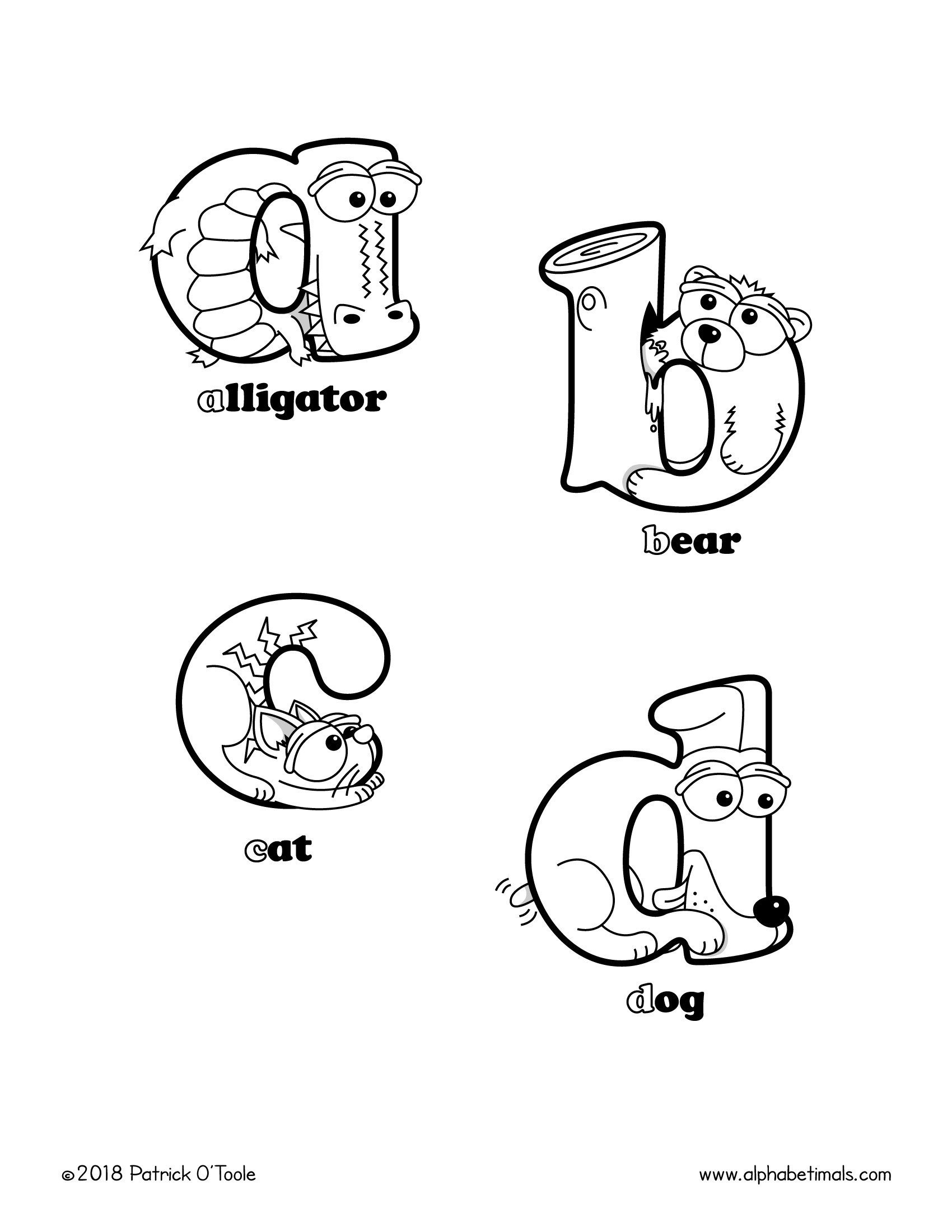 alligator

bear

cat

dog

©2018 Patrick O'Toole

www.alphabetimals.com