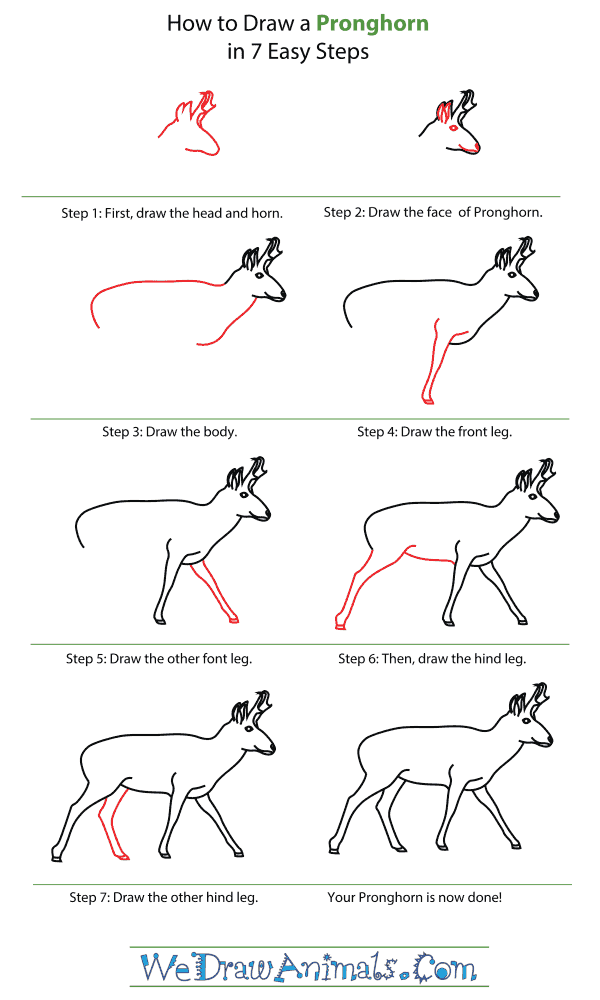 How to Draw a Pronghorn
in 7 Easy Steps

Step 1: First, draw the head and horn.

Step 2: Draw the face of Pronghorn.

Step 3: Draw the body.

Step 4: Draw the front leg.

Step 5: Draw the other font leg.

Step 6: Then, draw the hind leg.

Step 7: Draw the other hind leg.

Your Pronghorn is now done!

WeDrawAnimals.Com