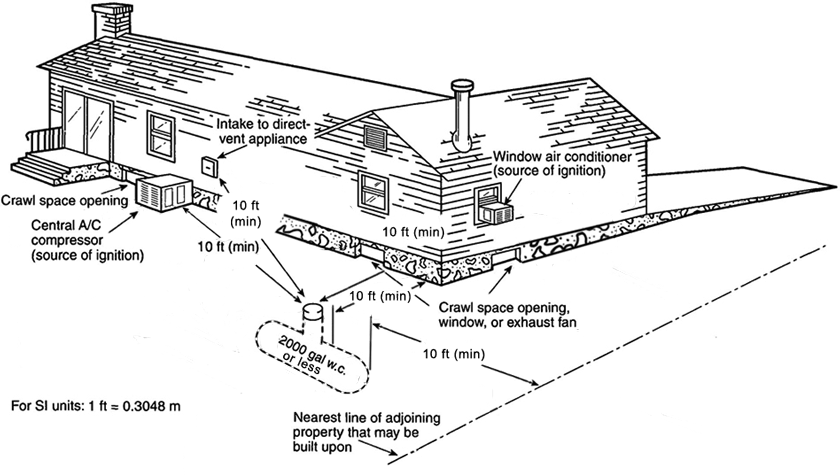 Intake to direct-vent appliance

Window air conditioner (source of ignition)

Crawl space opening

Central A/C compressor (source of ignition)

10 ft (min)

10 ft (min)

10 ft (min)

10 ft (min)

Crawl space opening, window, or exhaust fan

2000 gal w.c. or less

10 ft (min)

For SI units: 1 ft = 0.3048 m

Nearest line of adjoining property that may be built upon