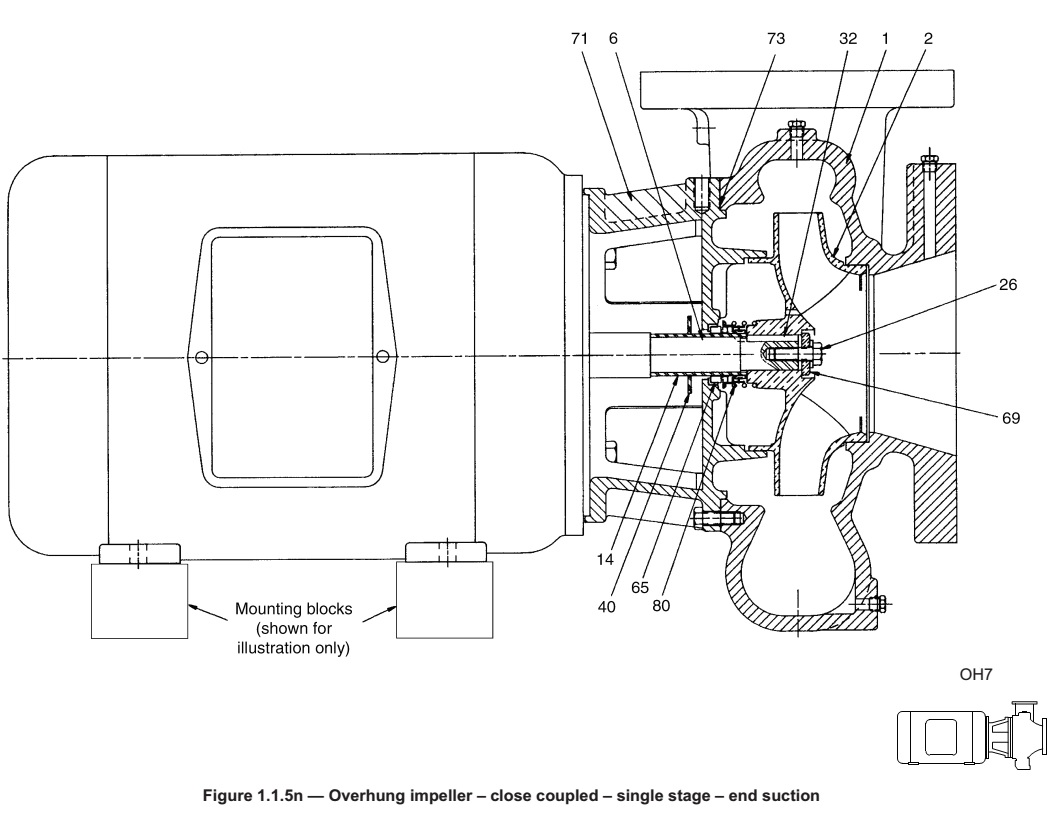 71 6 73 32 1 2

26

69

14 40 65 80

Mounting blocks (shown for illustration only)

OH7

Figure 1.1.5n — Overhung impeller – close coupled – single stage – end suction