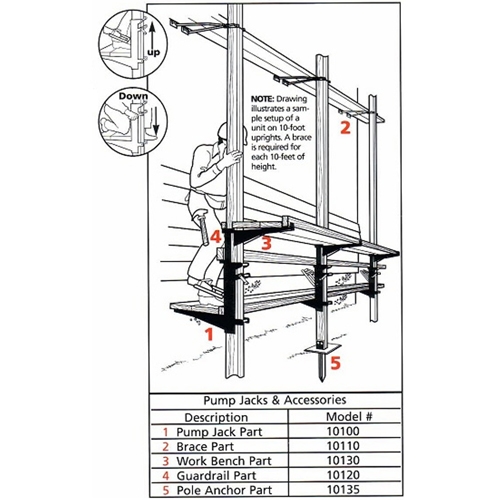 up

Down

NOTE: Drawing illustrates a sample setup of a unit on 10-foot uprights. A brace is required for each 10-feet of height.

2

4

3

1

5

Pump Jacks & Accessories

| Description | Model # |
|---|---|
| 1 Pump Jack Part | 10100 |
| 2 Brace Part | 10110 |
| 3 Work Bench Part | 10130 |
| 4 Guardrail Part | 10120 |
| 5 Pole Anchor Part | 10135 |