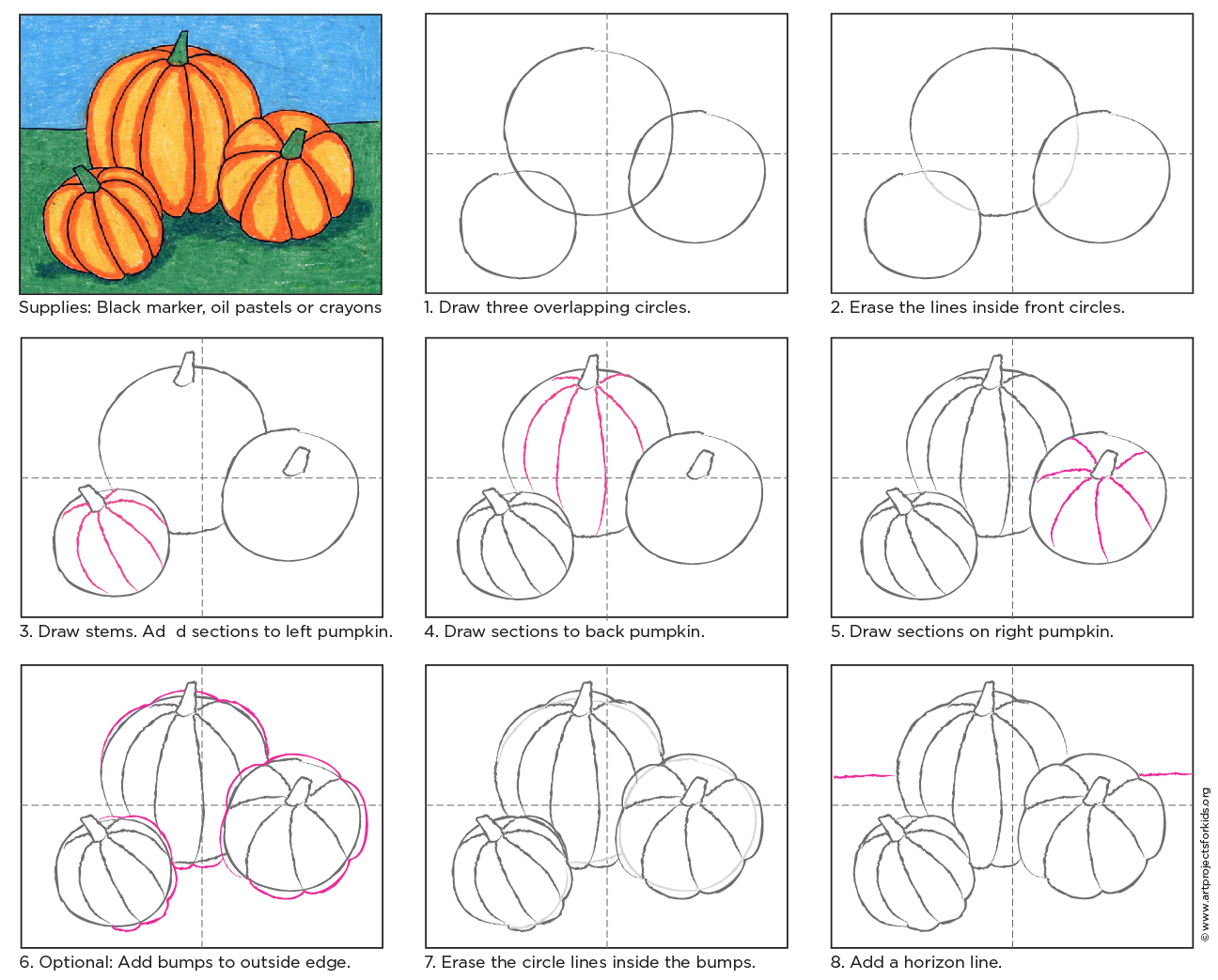 Supplies: Black marker, oil pastels or crayons

1. Draw three overlapping circles.

2. Erase the lines inside front circles.

3. Draw stems. Ad d sections to left pumpkin.

4. Draw sections to back pumpkin.

5. Draw sections on right pumpkin.

6. Optional: Add bumps to outside edge.

7. Erase the circle lines inside the bumps.

8. Add a horizon line.

© www.artprojectsforkids.org