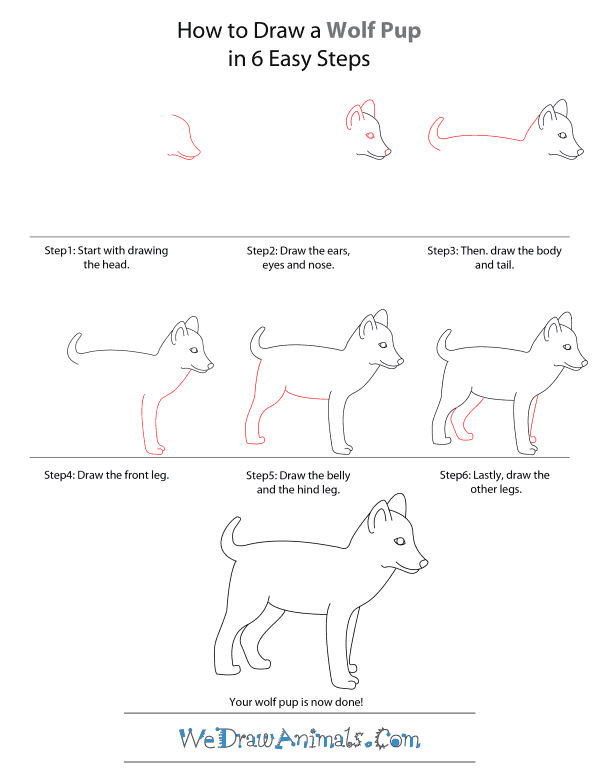 How to Draw a Wolf Pup
in 6 Easy Steps

Step1: Start with drawing the head.

Step2: Draw the ears, eyes and nose.

Step3: Then. draw the body and tail.

Step4: Draw the front leg.

Step5: Draw the belly and the hind leg.

Step6: Lastly, draw the other legs.

Your wolf pup is now done!

WeDrawAnimals.Com