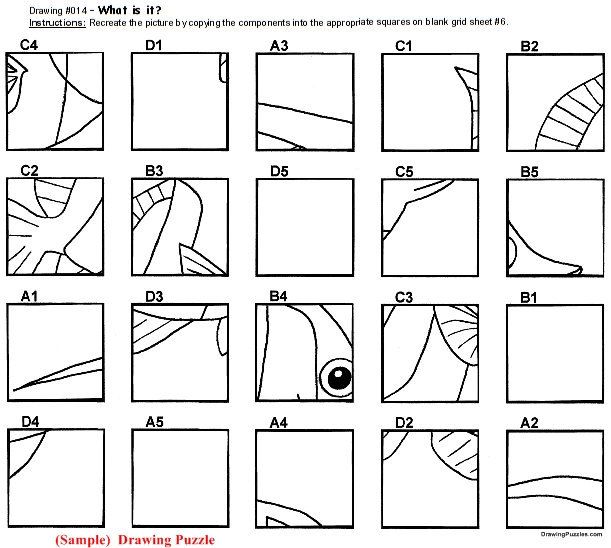 Drawing #014 - What is it?
Instructions: Recreate the picture by copying the components into the appropriate squares on blank grid sheet #6.

C4 D1 A3 C1 B2

C2 B3 D5 C5 B5

A1 D3 B4 C3 B1

D4 A5 A4 D2 A2

(Sample) Drawing Puzzle

DrawingPuzzles.com