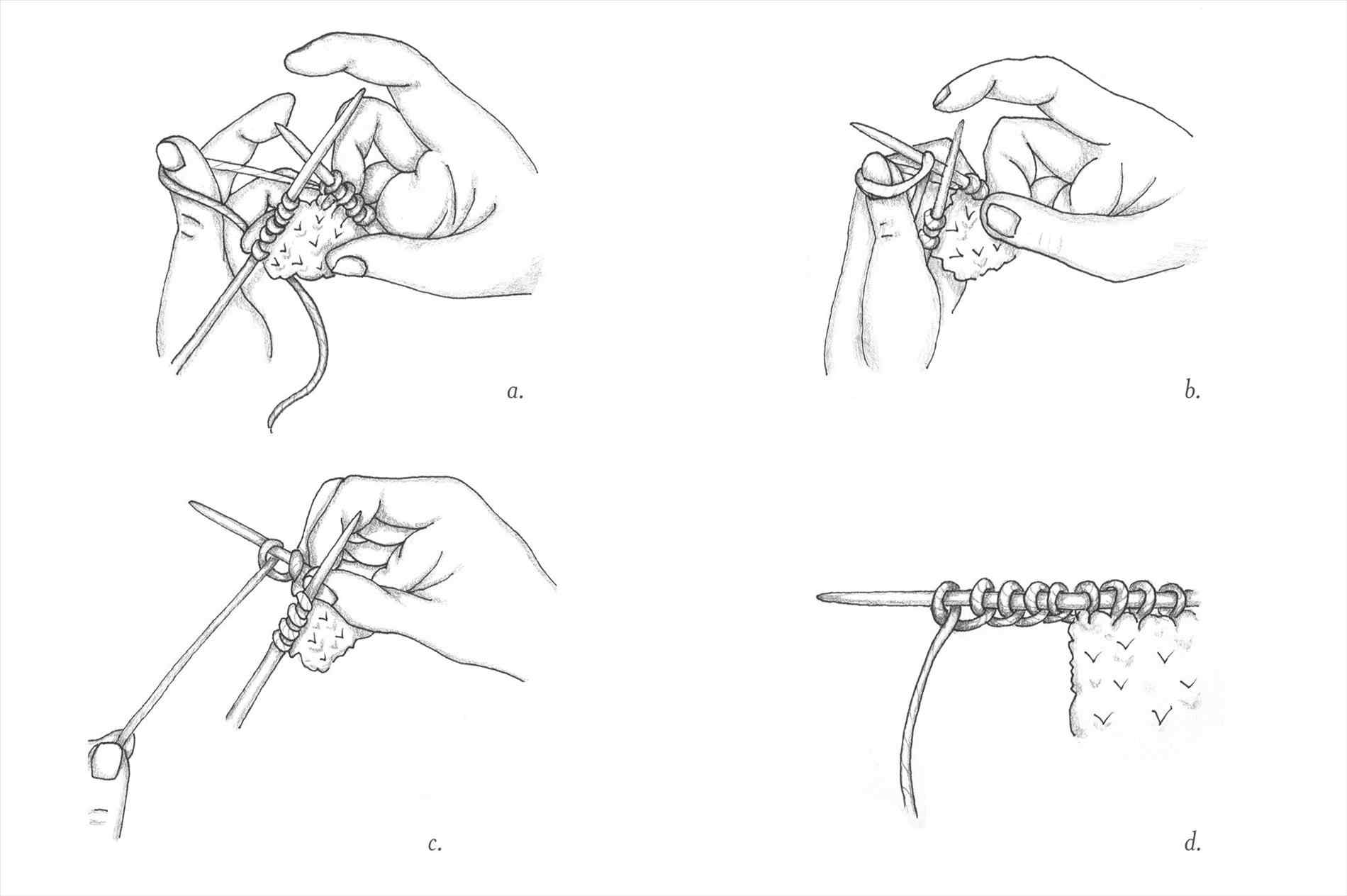 a.

b.

c.

d.