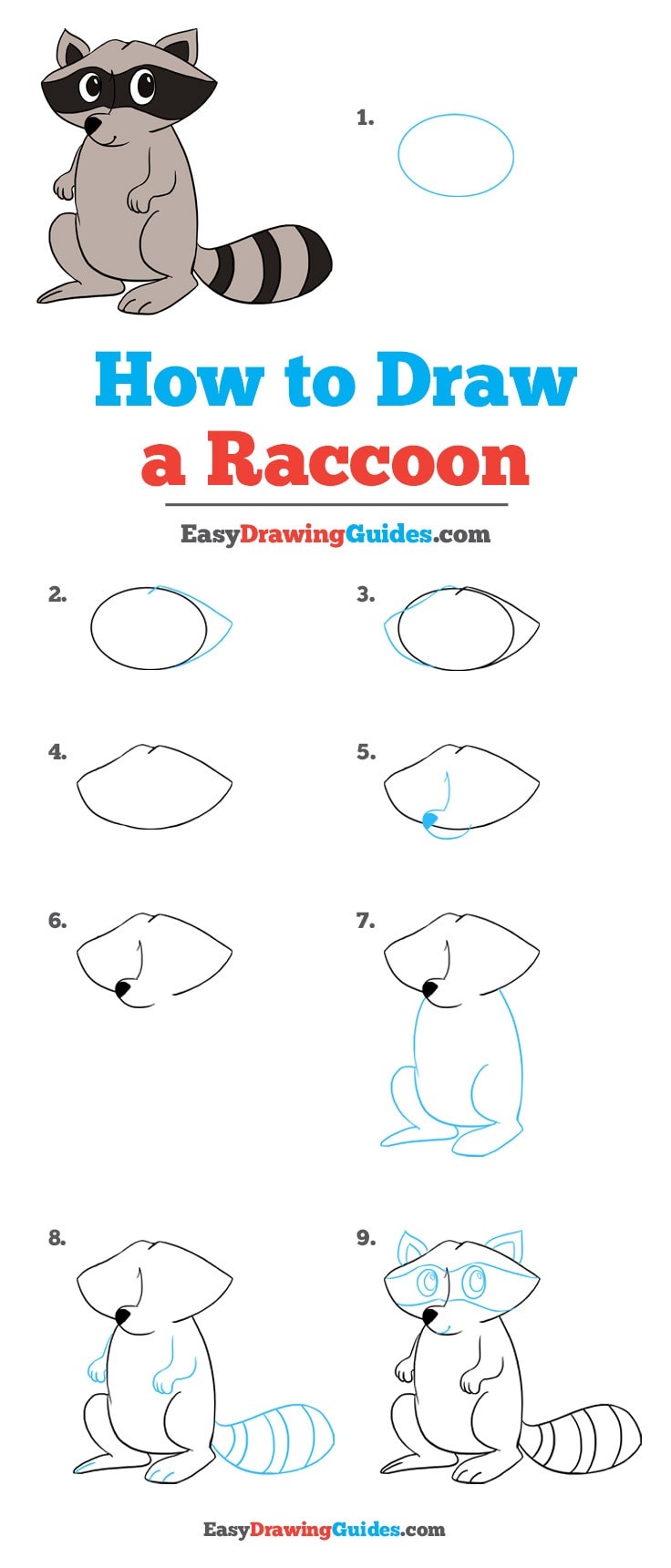 1.

How to Draw a Raccoon

EasyDrawingGuides.com

2.

3.

4.

5.

6.

7.

8.

9.

EasyDrawingGuides.com