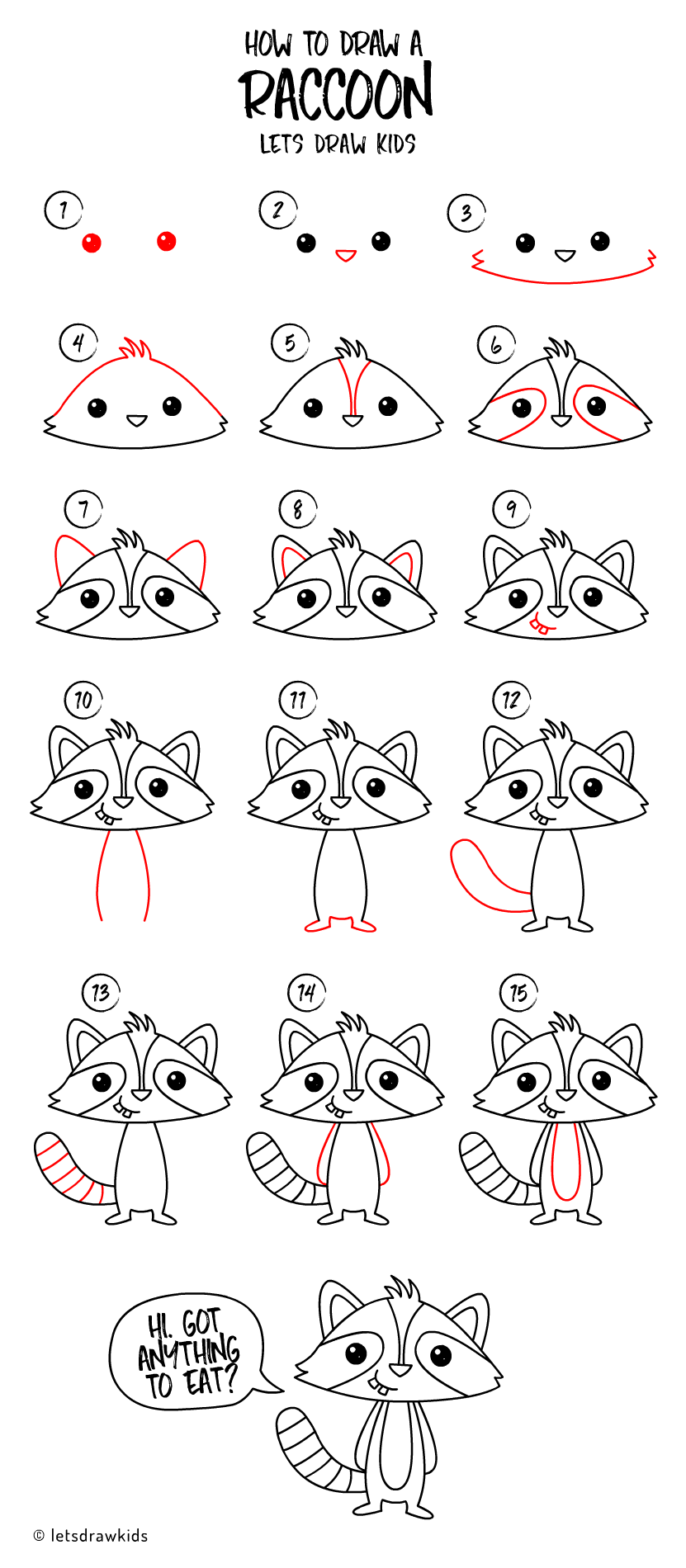 HOW TO DRAW A
RACCOON
LETS DRAW KIDS

1

2

3

4

5

6

7

8

9

10

11

12

13

14

15

HI. GOT ANYTHING TO EAT?

© letsdrawkids