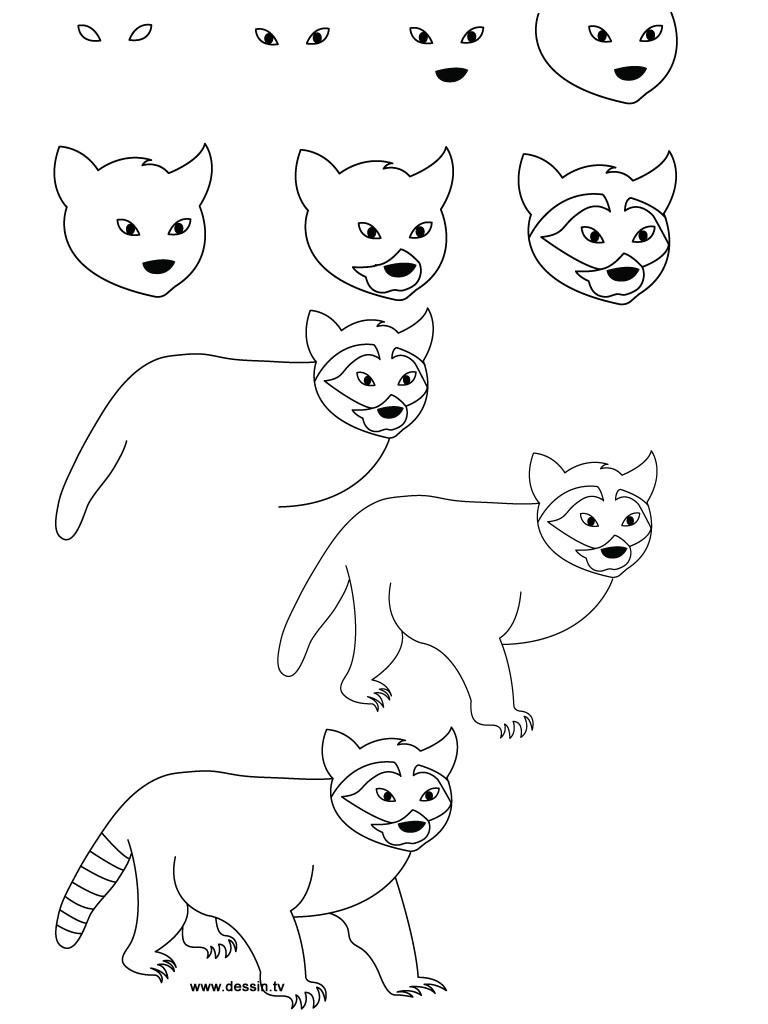 www.dessin.tv