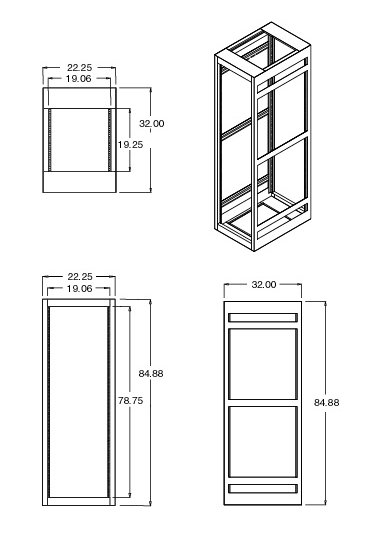 22.25
19.06
32.00
19.25

22.25
19.06
84.88
78.75

32.00
84.88