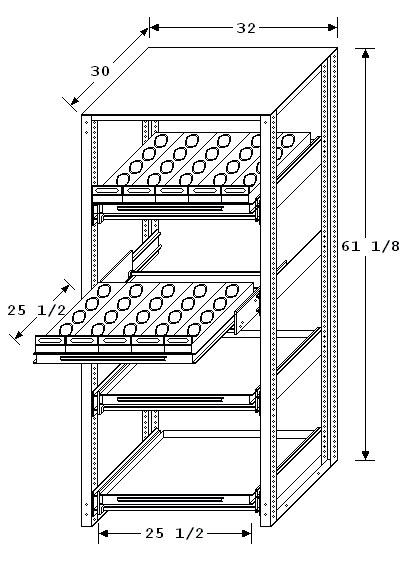 32

30

61 1/8

25 1/2

25 1/2