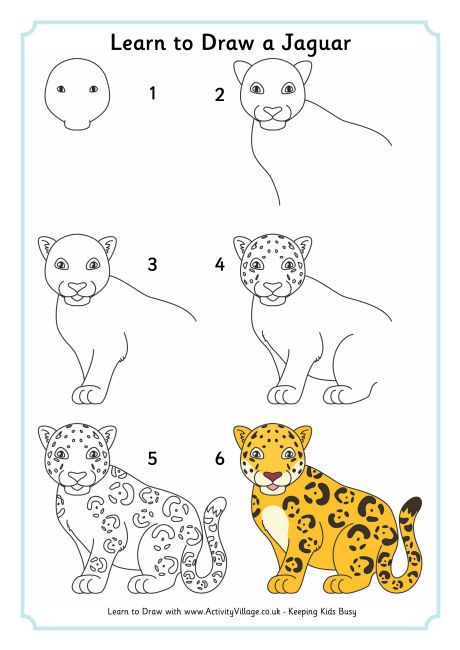 Learn to Draw a Jaguar

1

2

3

4

5

6

Learn to Draw with www.ActivityVillage.co.uk - Keeping Kids Busy