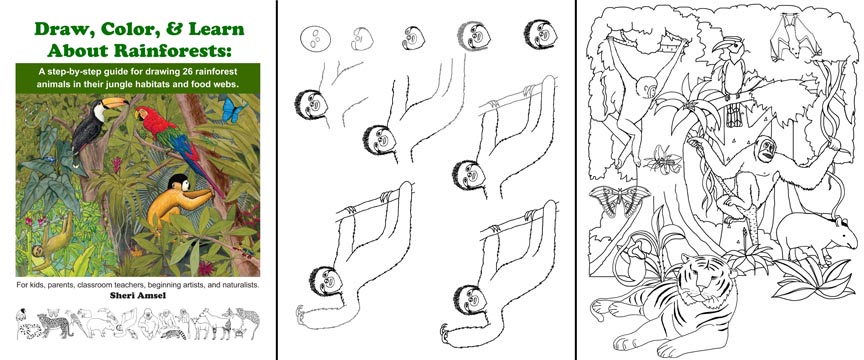 Draw, Color, & Learn About Rainforests:

A step-by-step guide for drawing 26 rainforest animals in their jungle habitats and food webs.

For kids, parents, classroom teachers, beginning artists, and naturalists.

Sheri Amsel