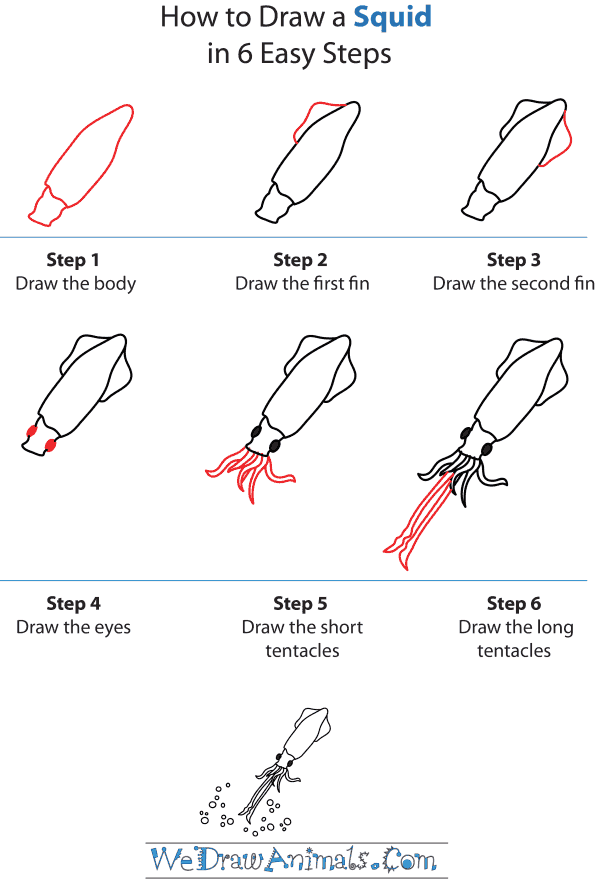 How to Draw a Squid
in 6 Easy Steps

Step 1
Draw the body

Step 2
Draw the first fin

Step 3
Draw the second fin

Step 4
Draw the eyes

Step 5
Draw the short tentacles

Step 6
Draw the long tentacles

WeDrawAnimals.Com