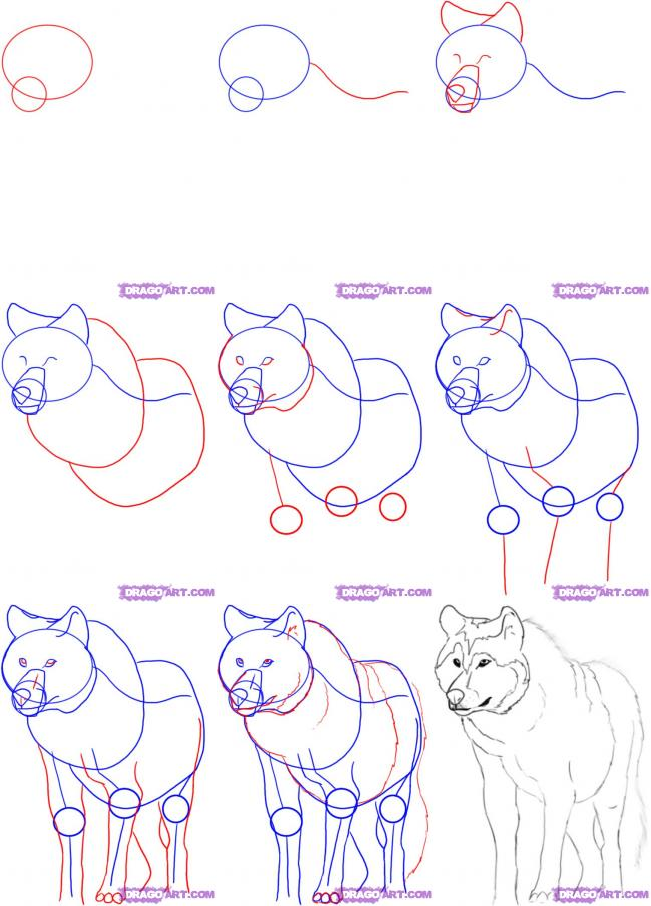 DRAGOART.COM

DRAGOART.COM

DRAGOART.COM

DRAGOART.COM

DRAGOART.COM

DRAGOART.COM

DRAGOART.COM

DRAGOART.COM

DRAGOART.COM