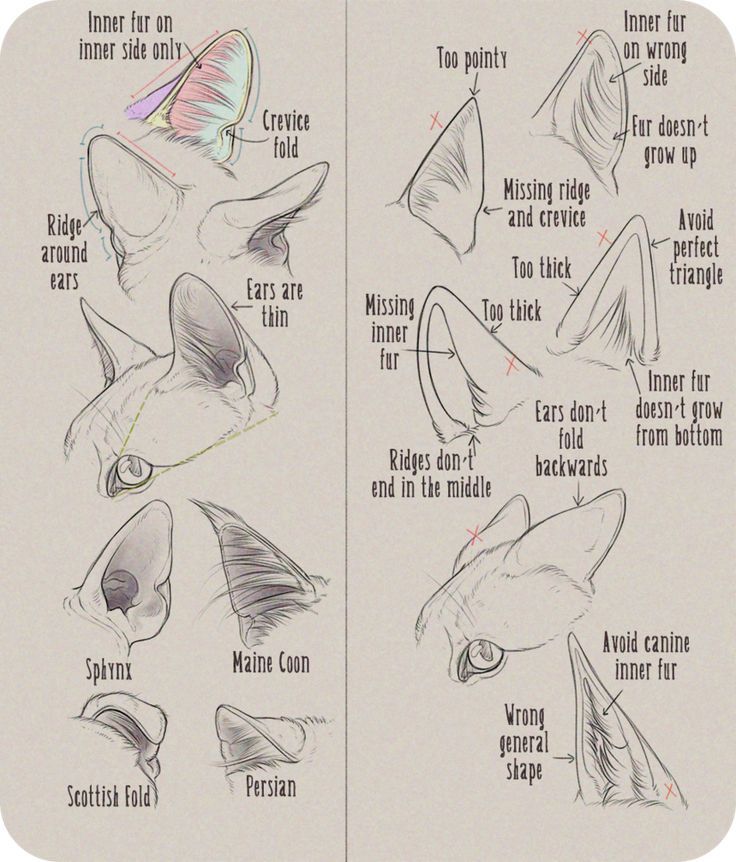 Inner fur on inner side only

Crevice fold

Ridge around ears

Ears are thin

Sphynx

Maine Coon

Scottish Fold

Persian

Too pointy

Inner fur on wrong side

Fur doesn't grow up

Missing ridge and crevice

Avoid perfect triangle

Too thick

Missing inner fur

Too thick

Inner fur doesn't grow from bottom

Ridges don't end in the middle

Ears don't fold backwards

Avoid canine inner fur

Wrong general shape