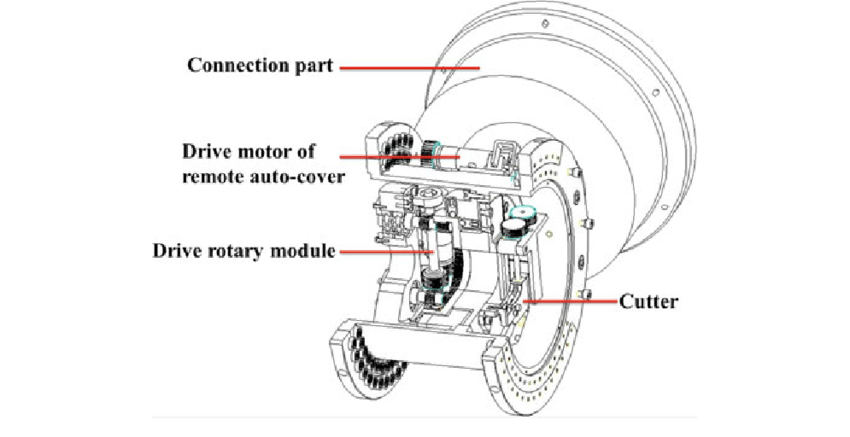 Connection part

Drive motor of remote auto-cover

Drive rotary module

Cutter