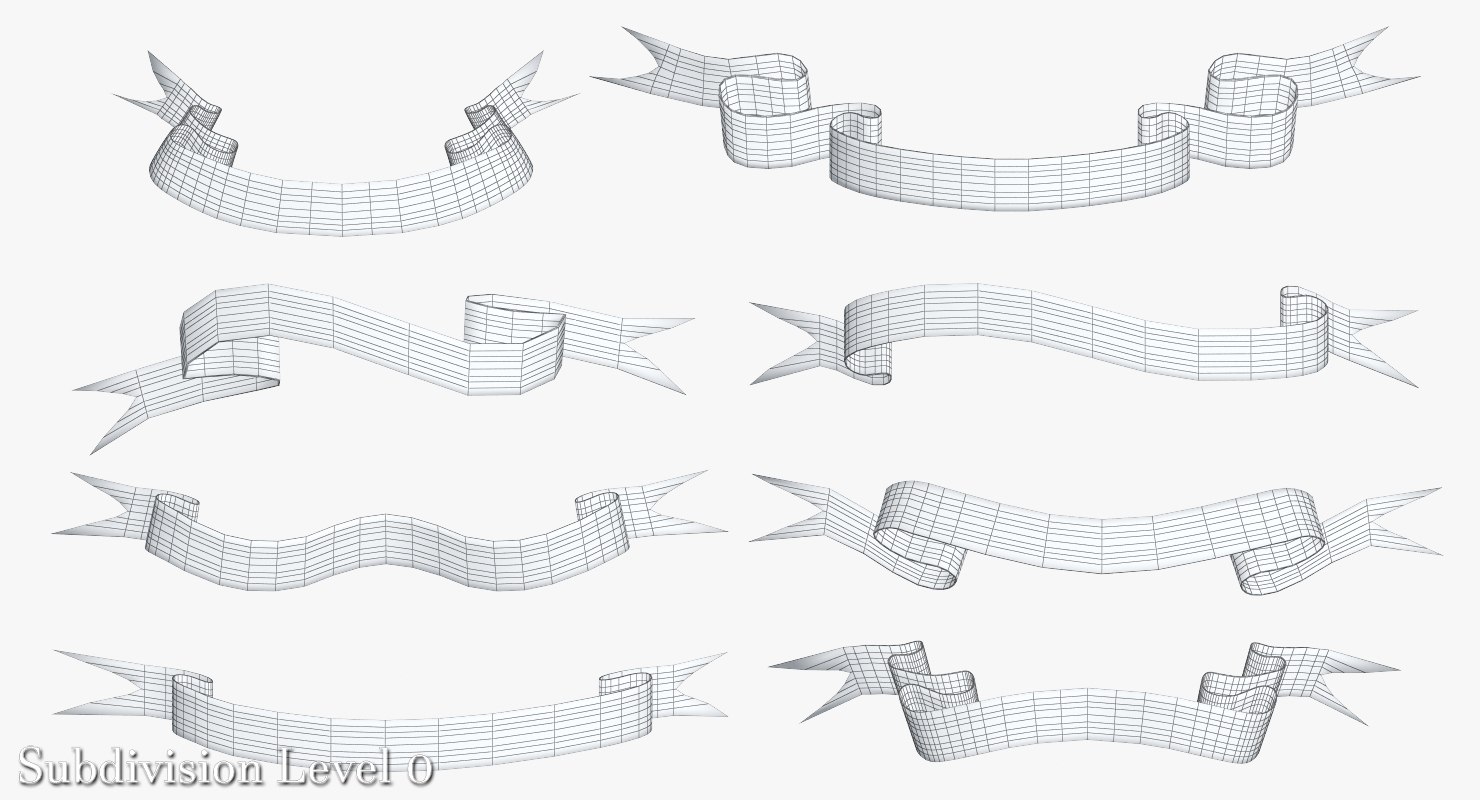 Subdivision Level 0