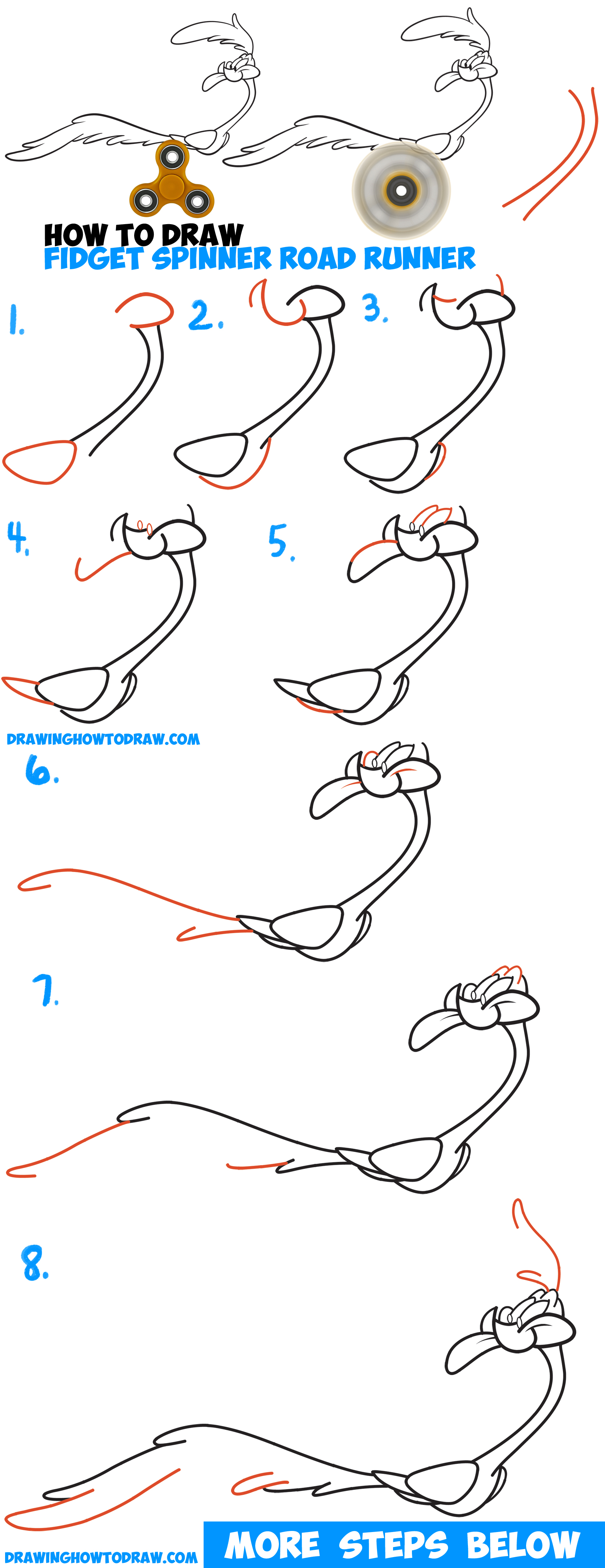 HOW TO DRAW
FIDGET SPINNER ROAD RUNNER

1.

2.

3.

4.

5.

DRAWINGHOWTODRAW.COM

6.

7.

8.

DRAWINGHOWTODRAW.COM

MORE STEPS BELOW