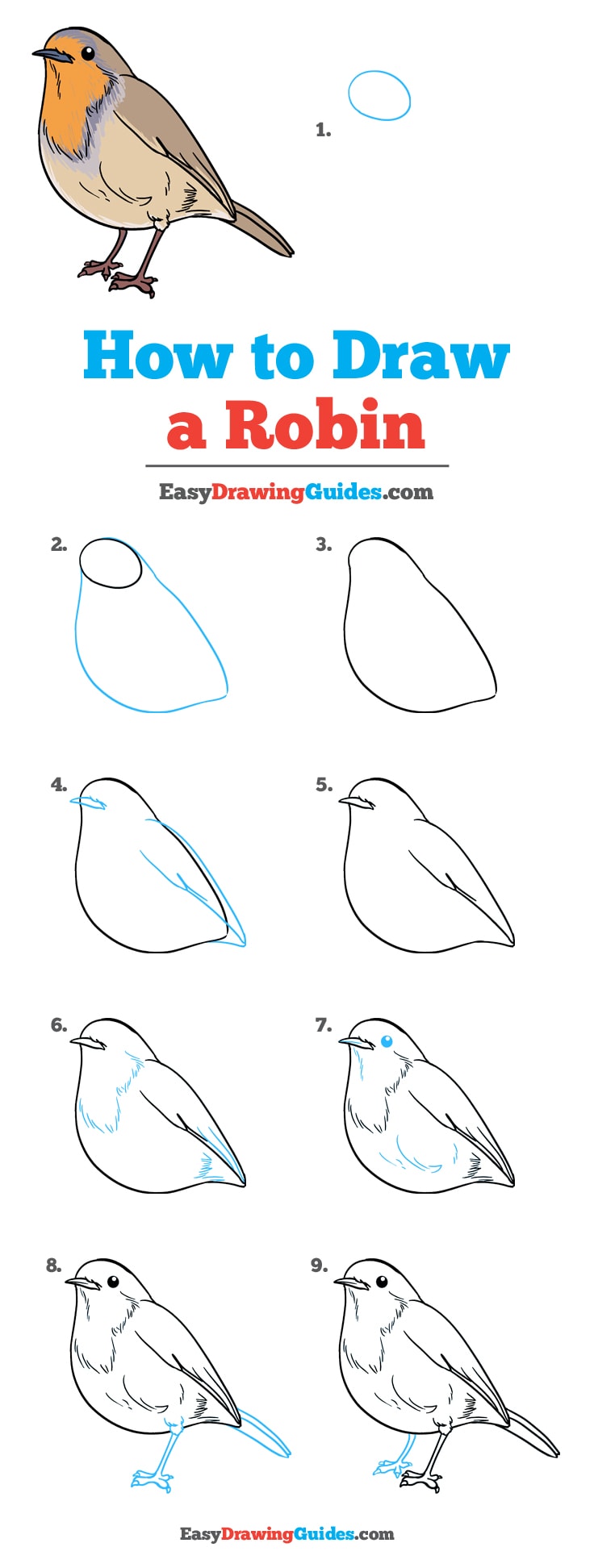 1.

How to Draw a Robin

EasyDrawingGuides.com

2.

3.

4.

5.

6.

7.

8.

9.

EasyDrawingGuides.com