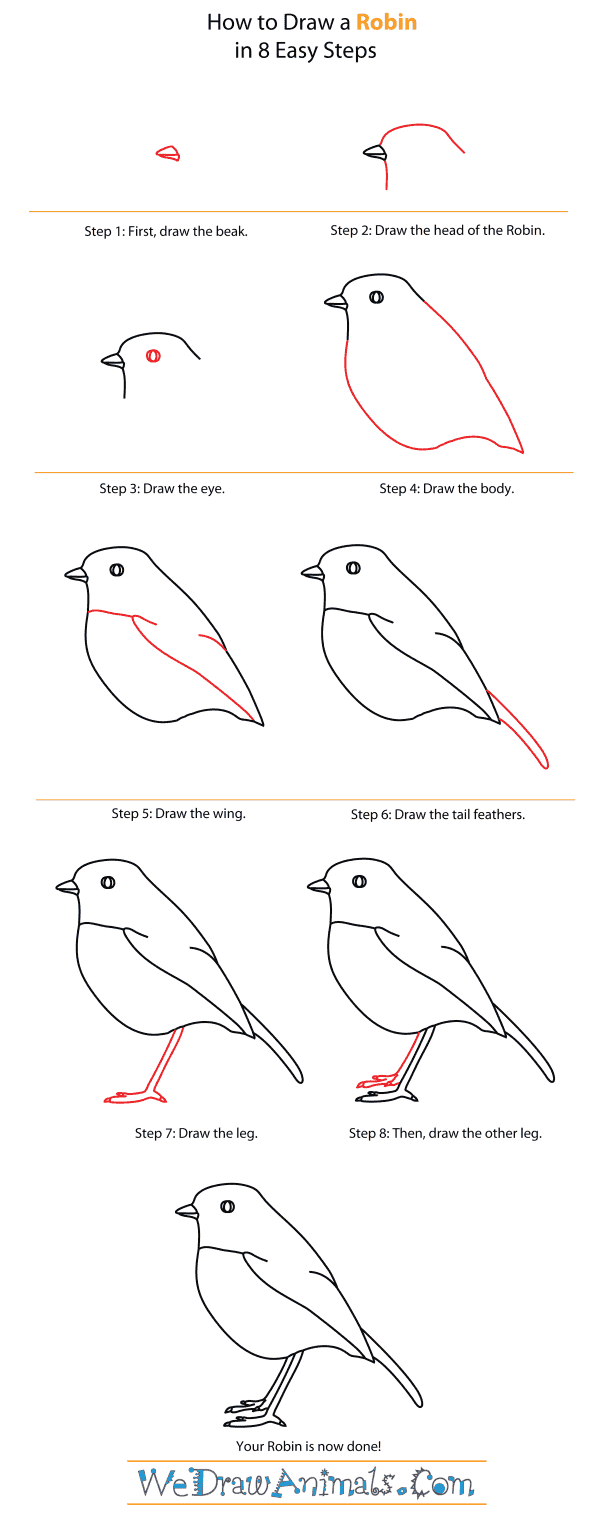 How to Draw a Robin
in 8 Easy Steps

Step 1: First, draw the beak.

Step 2: Draw the head of the Robin.

Step 3: Draw the eye.

Step 4: Draw the body.

Step 5: Draw the wing.

Step 6: Draw the tail feathers.

Step 7: Draw the leg.

Step 8: Then, draw the other leg.

Your Robin is now done!

WeDrawAnimals.Com