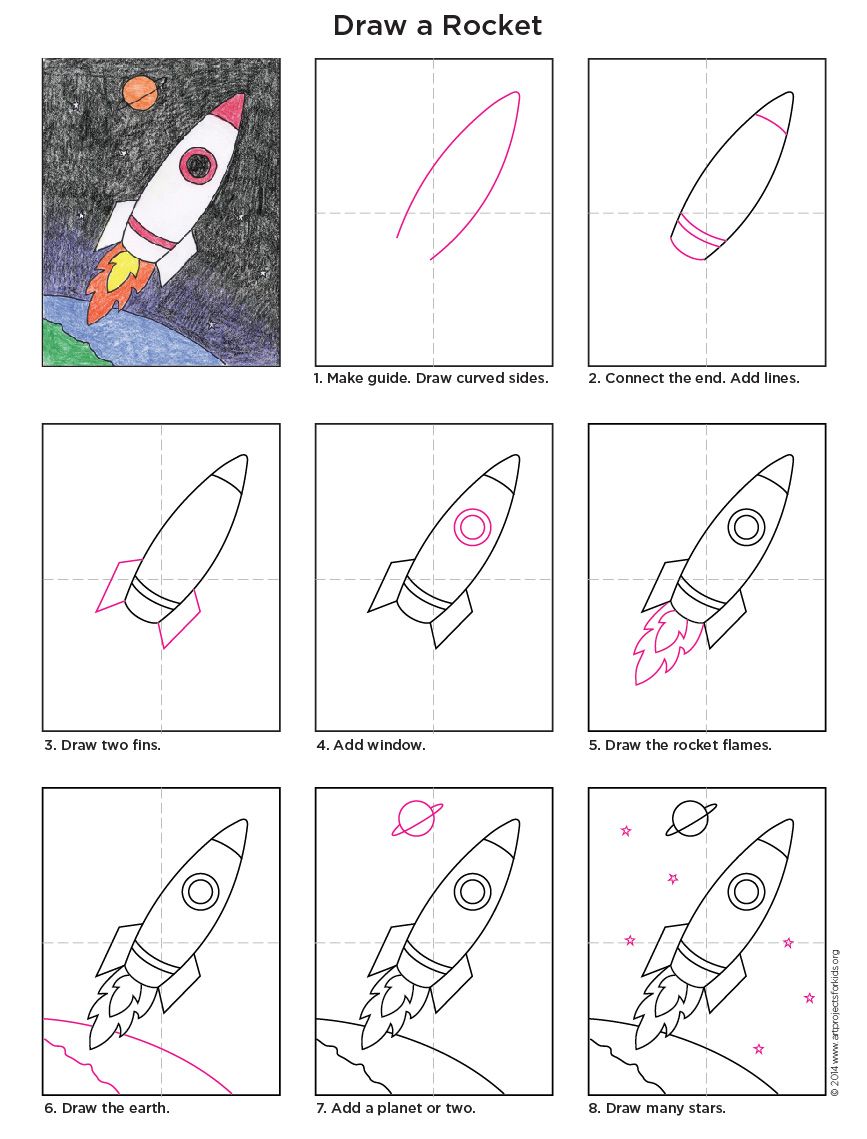 Draw a Rocket

1. Make guide. Draw curved sides.

2. Connect the end. Add lines.

3. Draw two fins.

4. Add window.

5. Draw the rocket flames.

6. Draw the earth.

7. Add a planet or two.

8. Draw many stars.

© 2014 www.artprojectsforkids.org